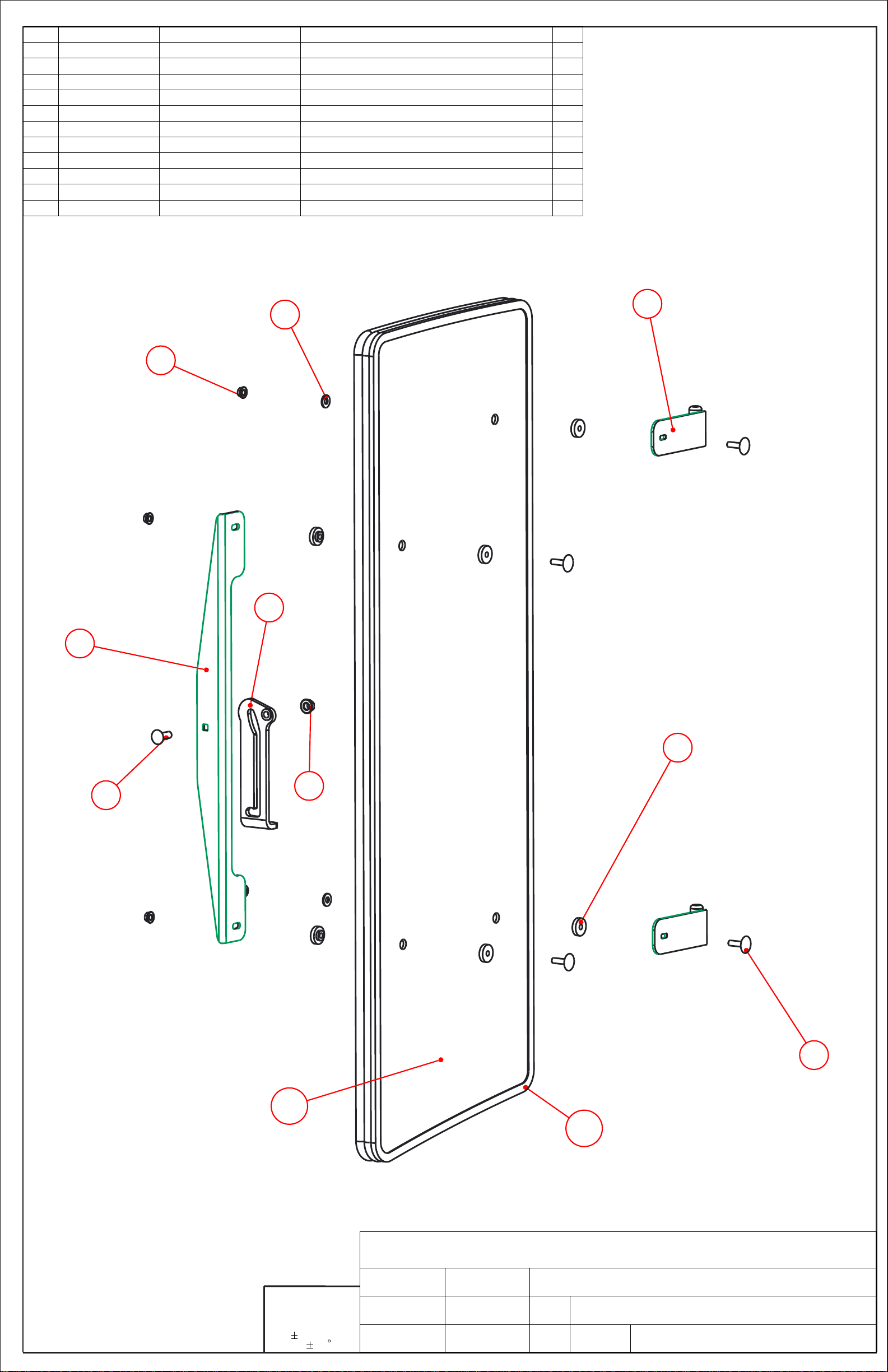 ± ± °