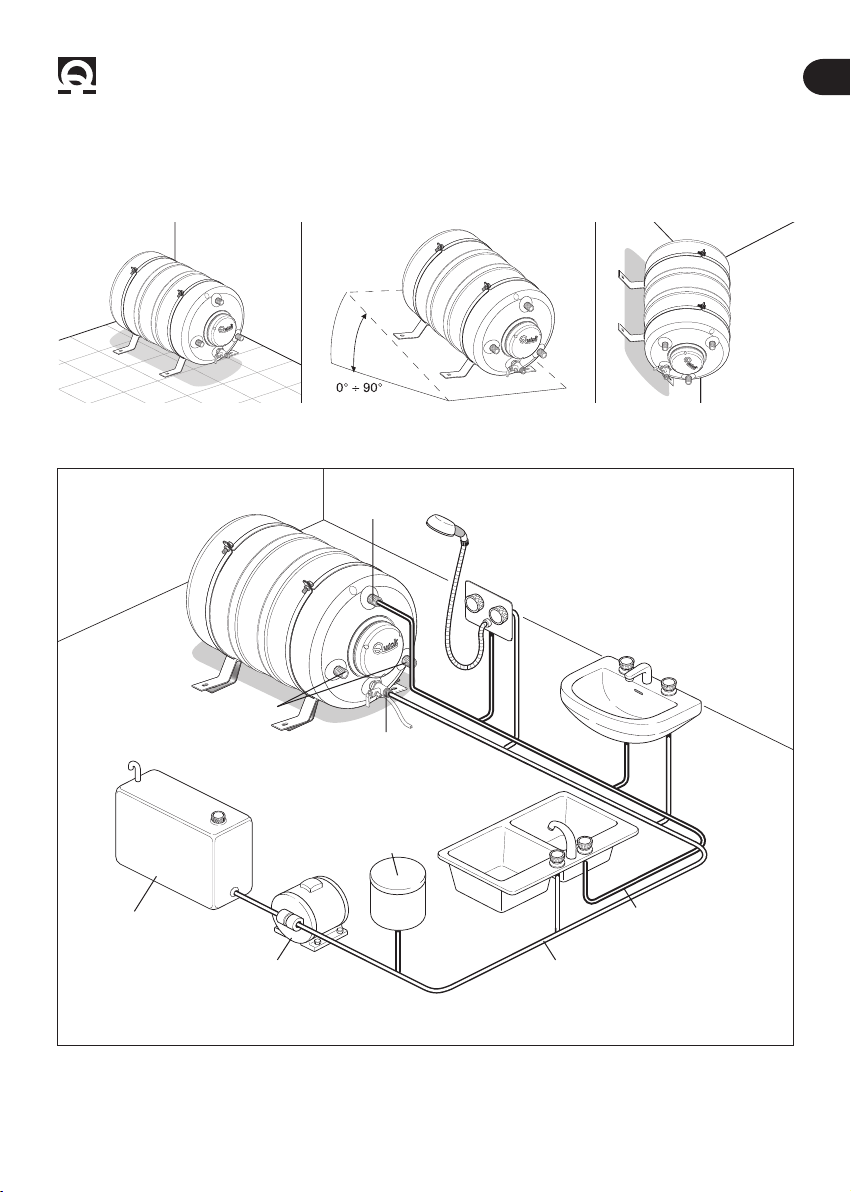 0° ÷ 90°