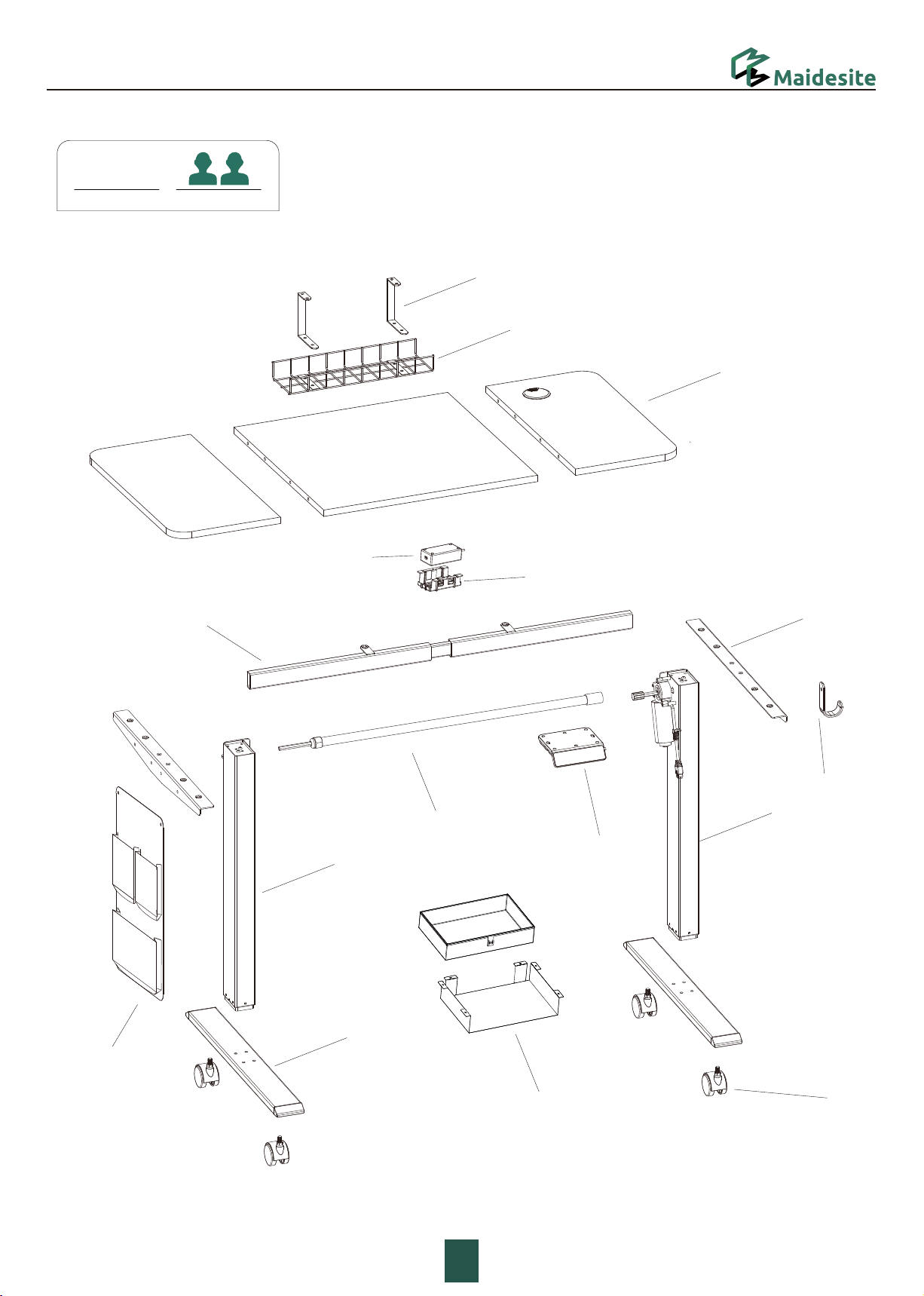 Maidesite