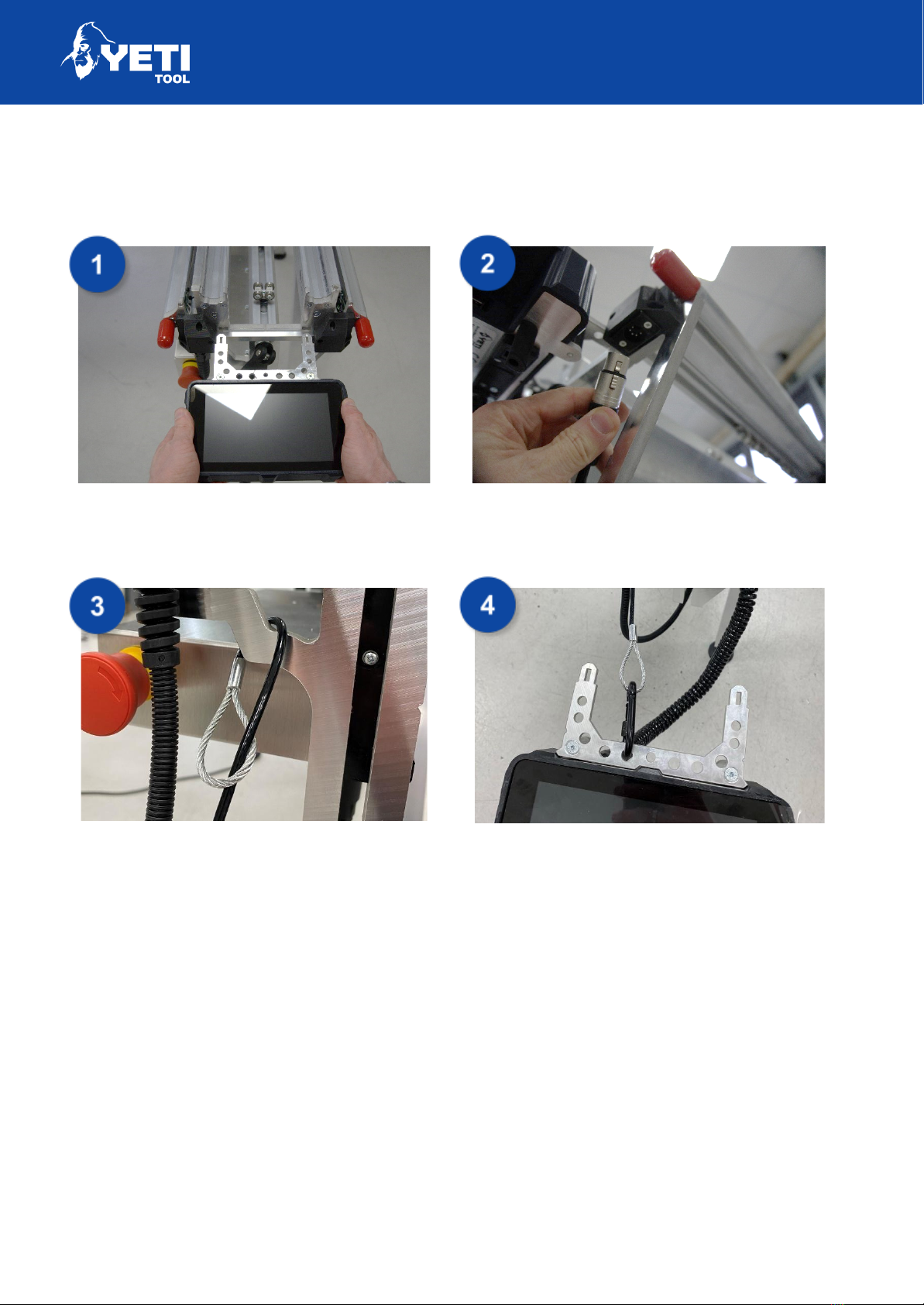 YETI TOOL

1

2

3

4