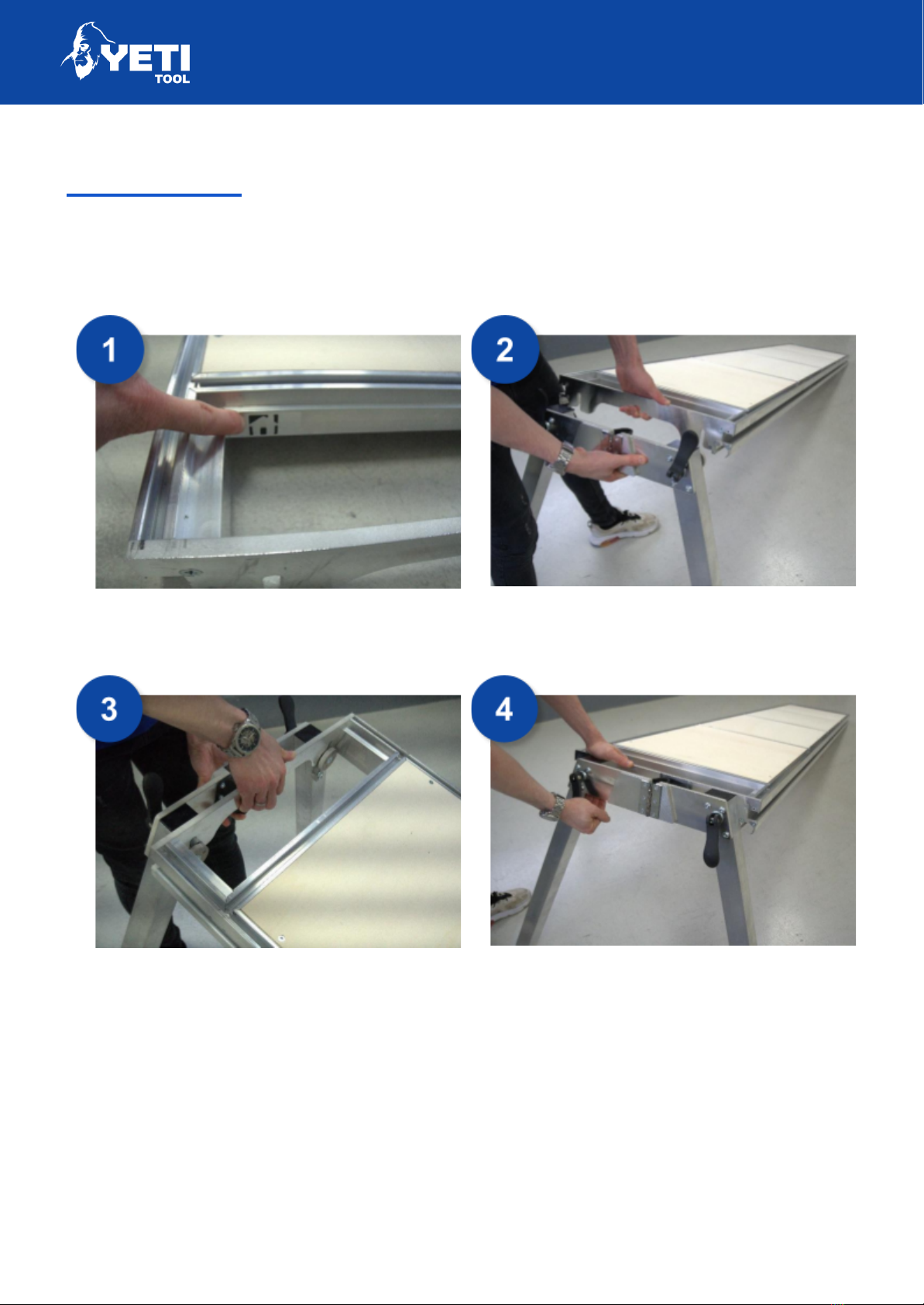 YETI TOOL

1

2

3

4