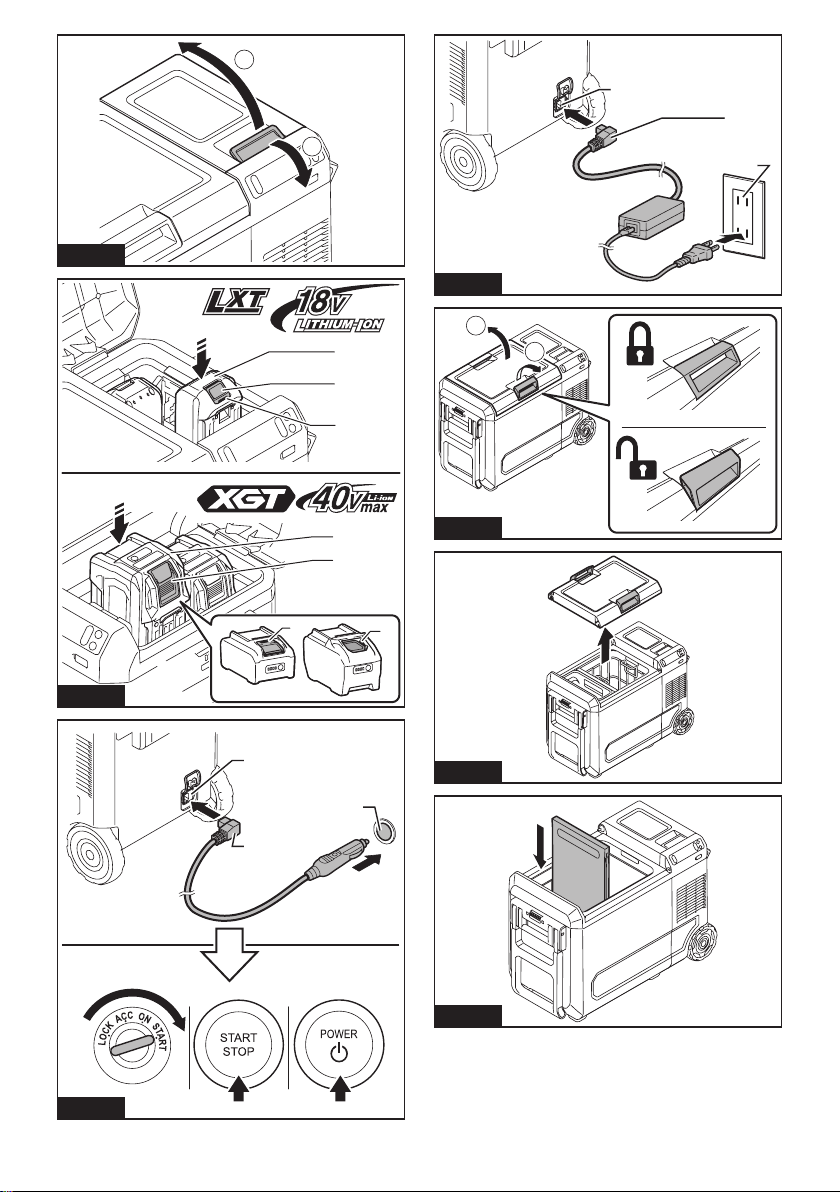 LXT 18V LITHIUM-ION

XGT 40V max Li-ion

LOCK ACC ON START

START STOP

POWER