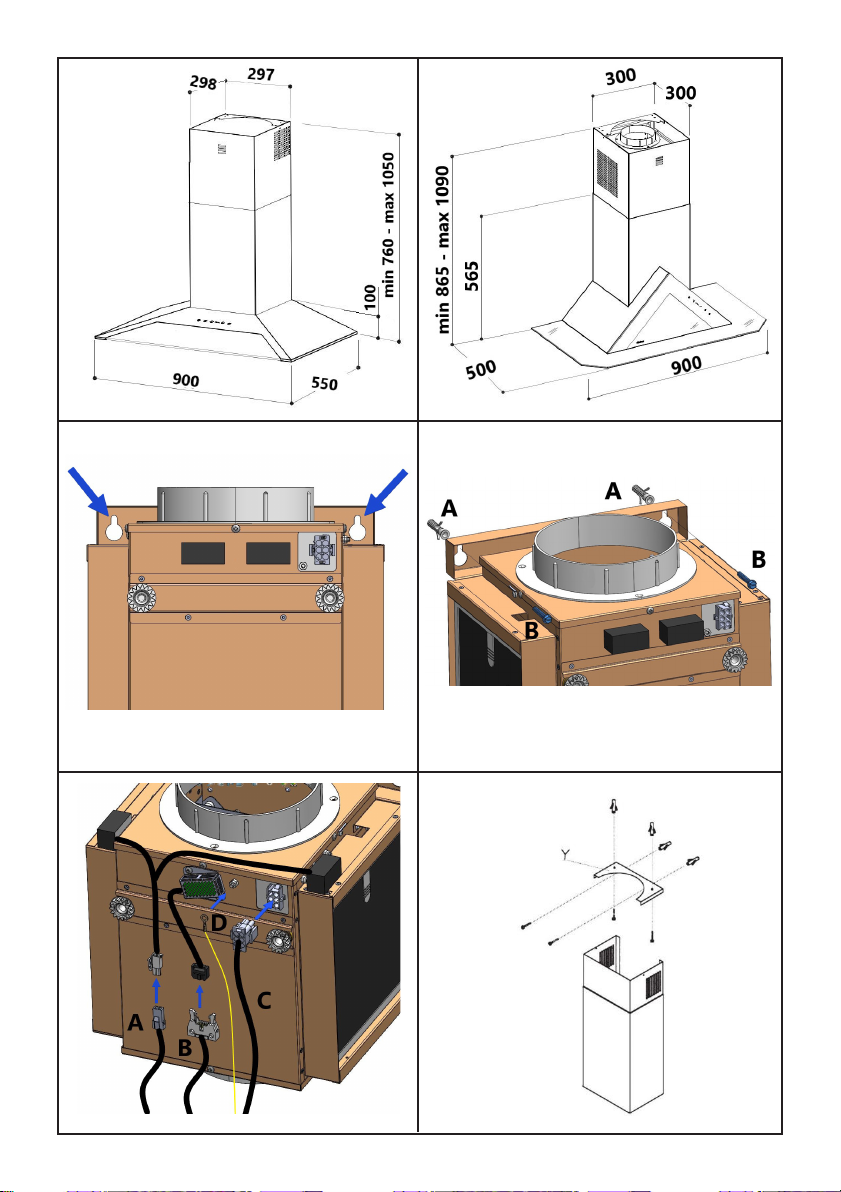 298
297
min 760 - max 1050
100
900
550

300
300
min 865 - max 1090
565
500
900

A
A
B
B

D
A
B
C

Y