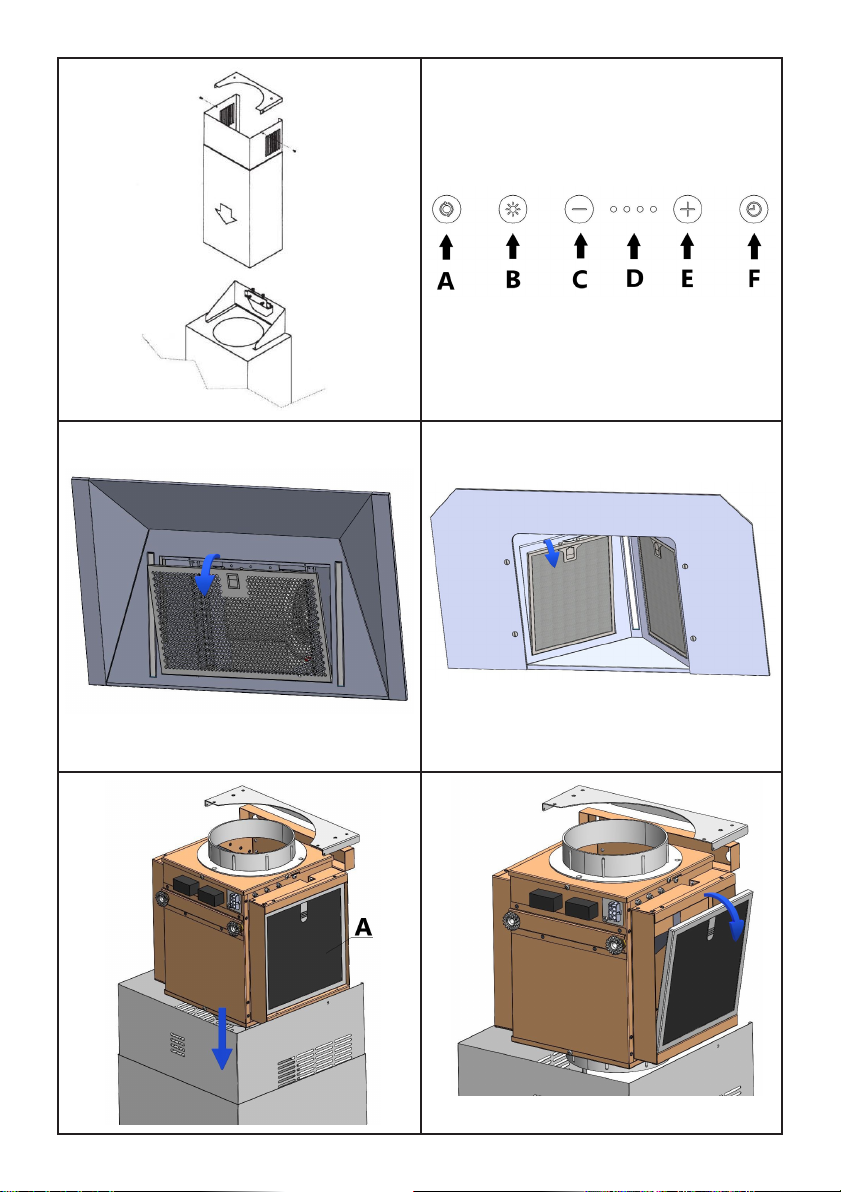 A B C D E F

A