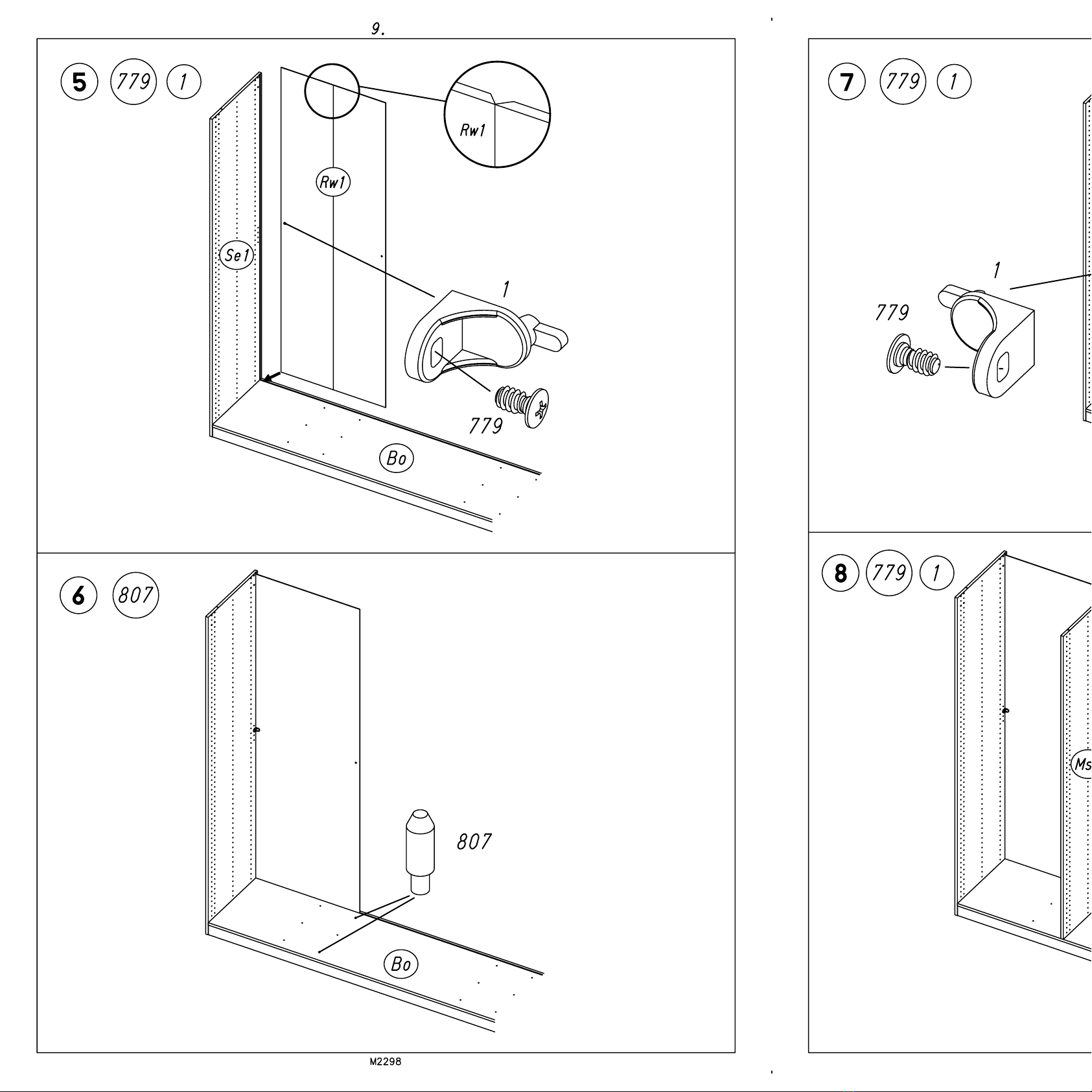 9.

5 779 1

Rw1

Rw1

Se1

1

779

Bo

6 807

807

Bo

M2298

7 779 1

1

779

8 779 1

Ms