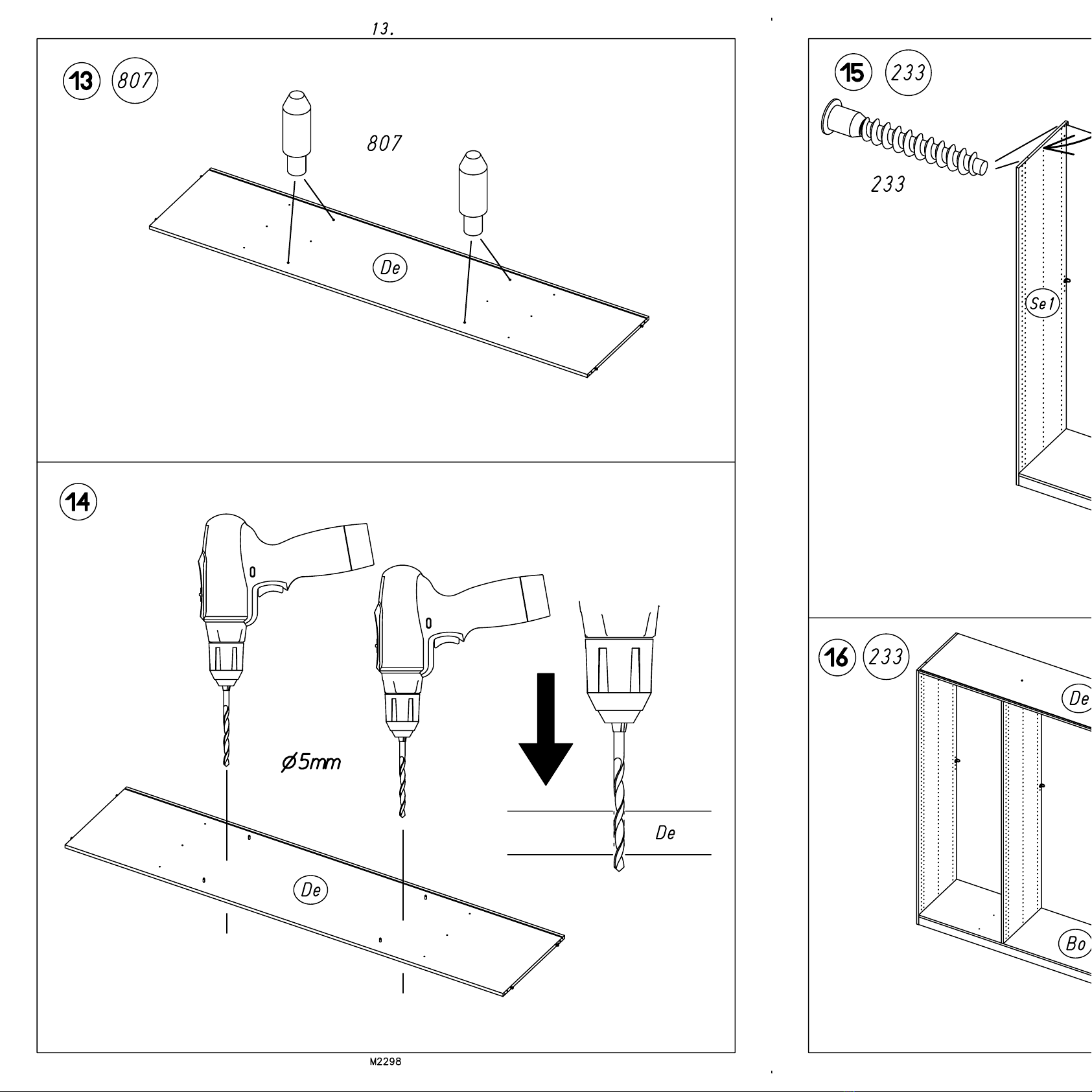 13.

13 807

807

De

14

ø5mm

De

De

M2298

15 233

233

Se1

16 233

De

Bo