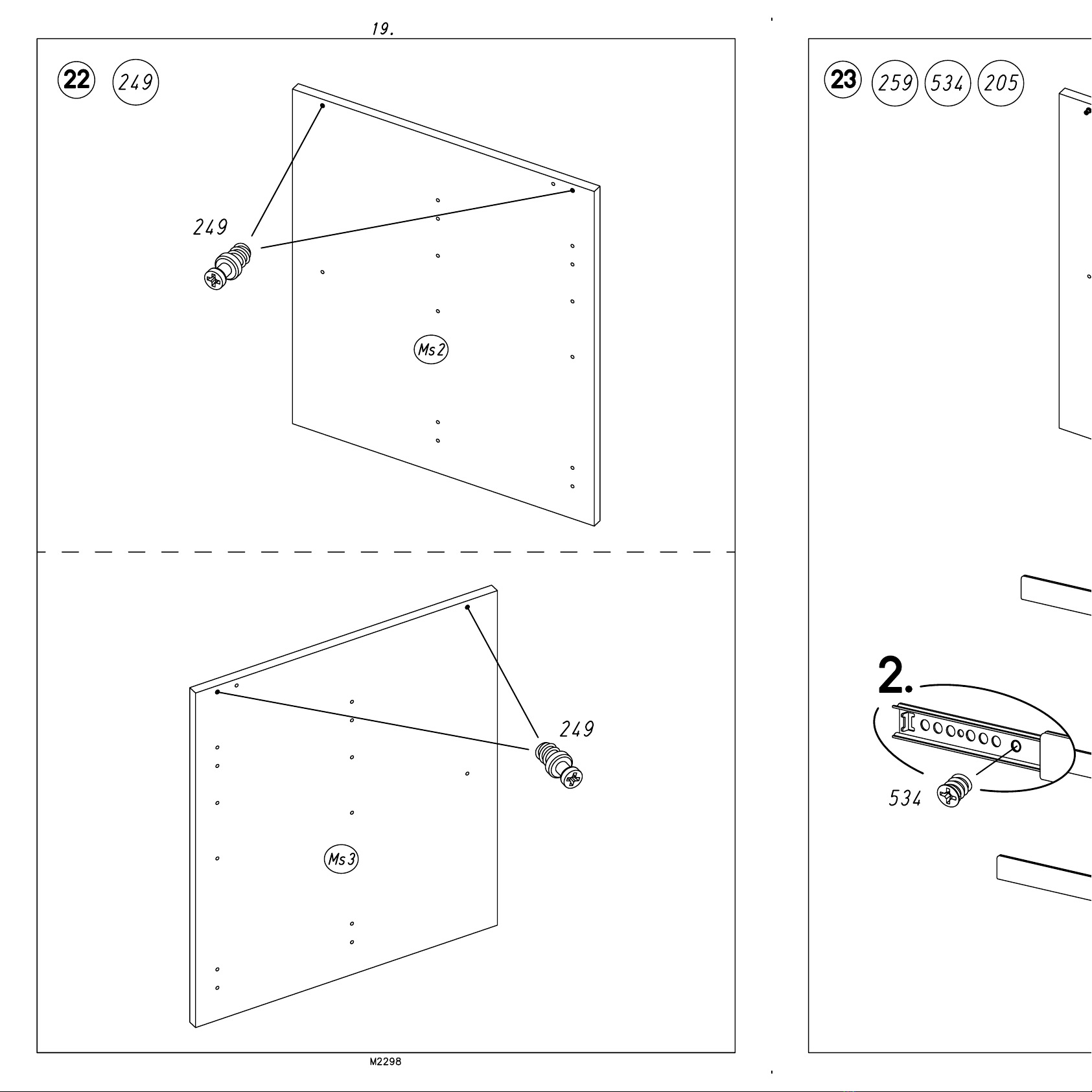 19.

22 249

249

Ms2

249

Ms3

M2298

23 259 534 205

2.

534