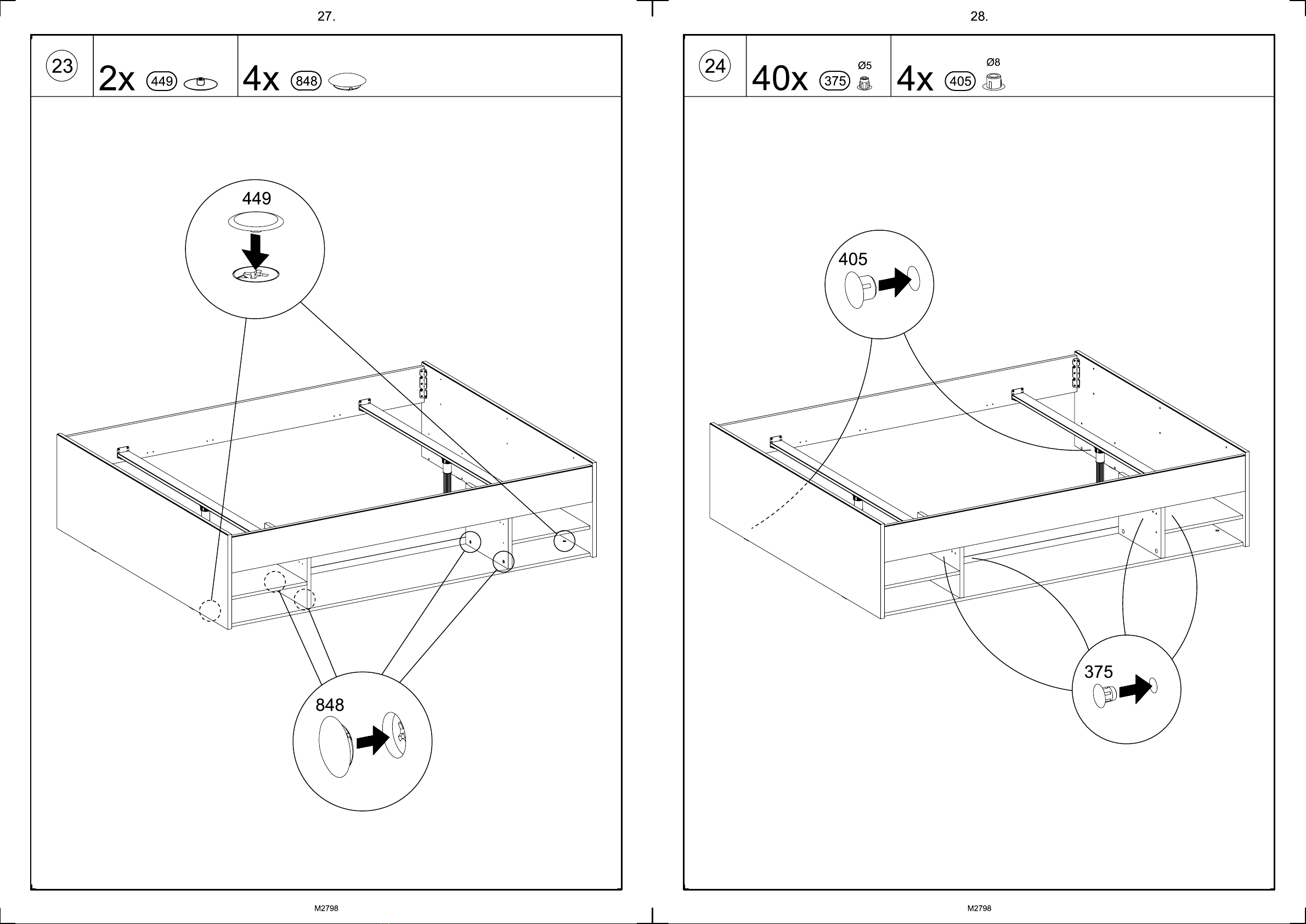 27.

23

2x 449

4x 848

449

848

M2798

28.

24

40x 375 Ø5

4x 405 Ø8

405

375

M2798