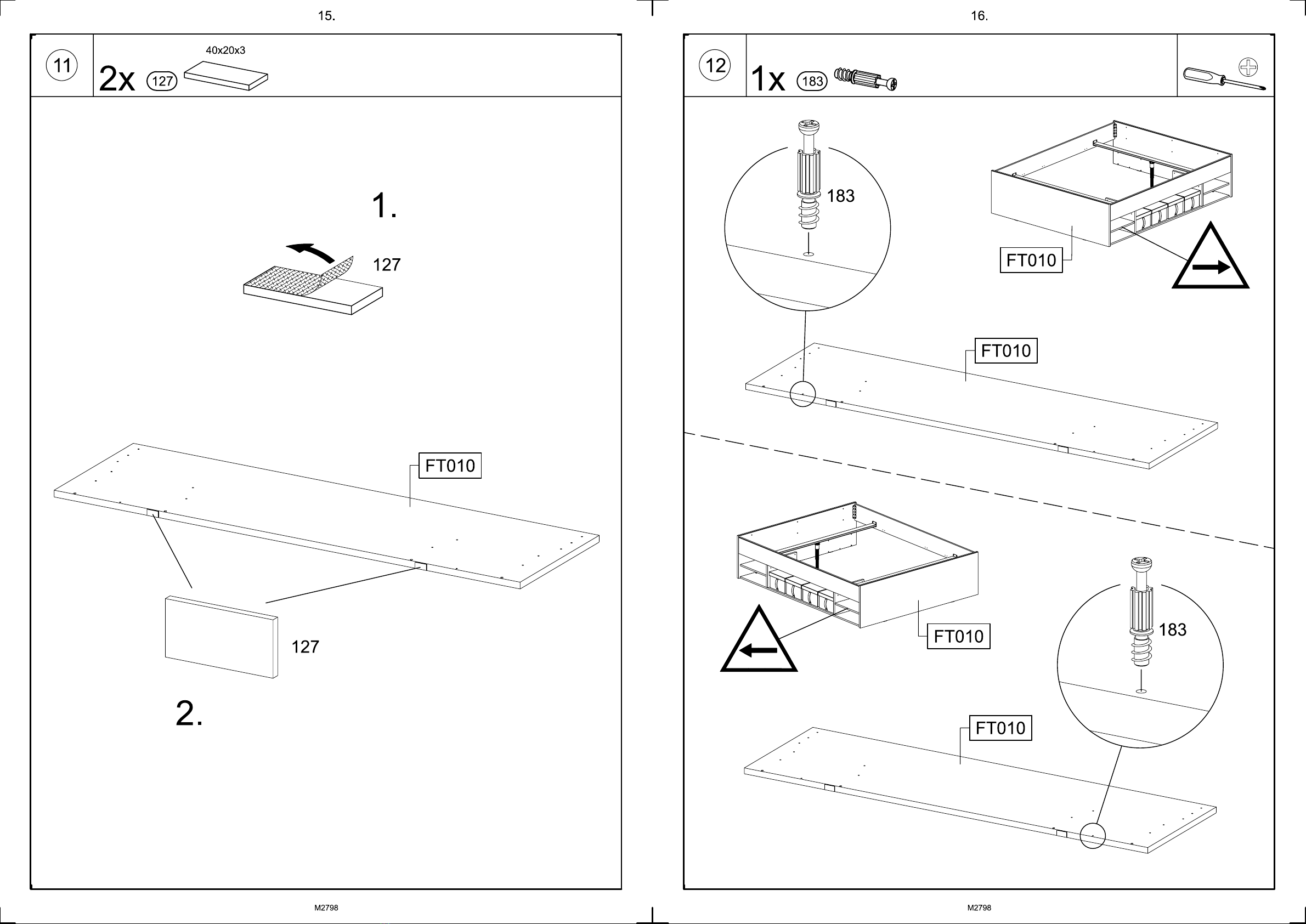 15.

11

2x 127

40x20x3

1.

127

FT010

127

2.

M2798

16.

12

1x 183

183

FT010

FT010

FT010

183

FT010

M2798