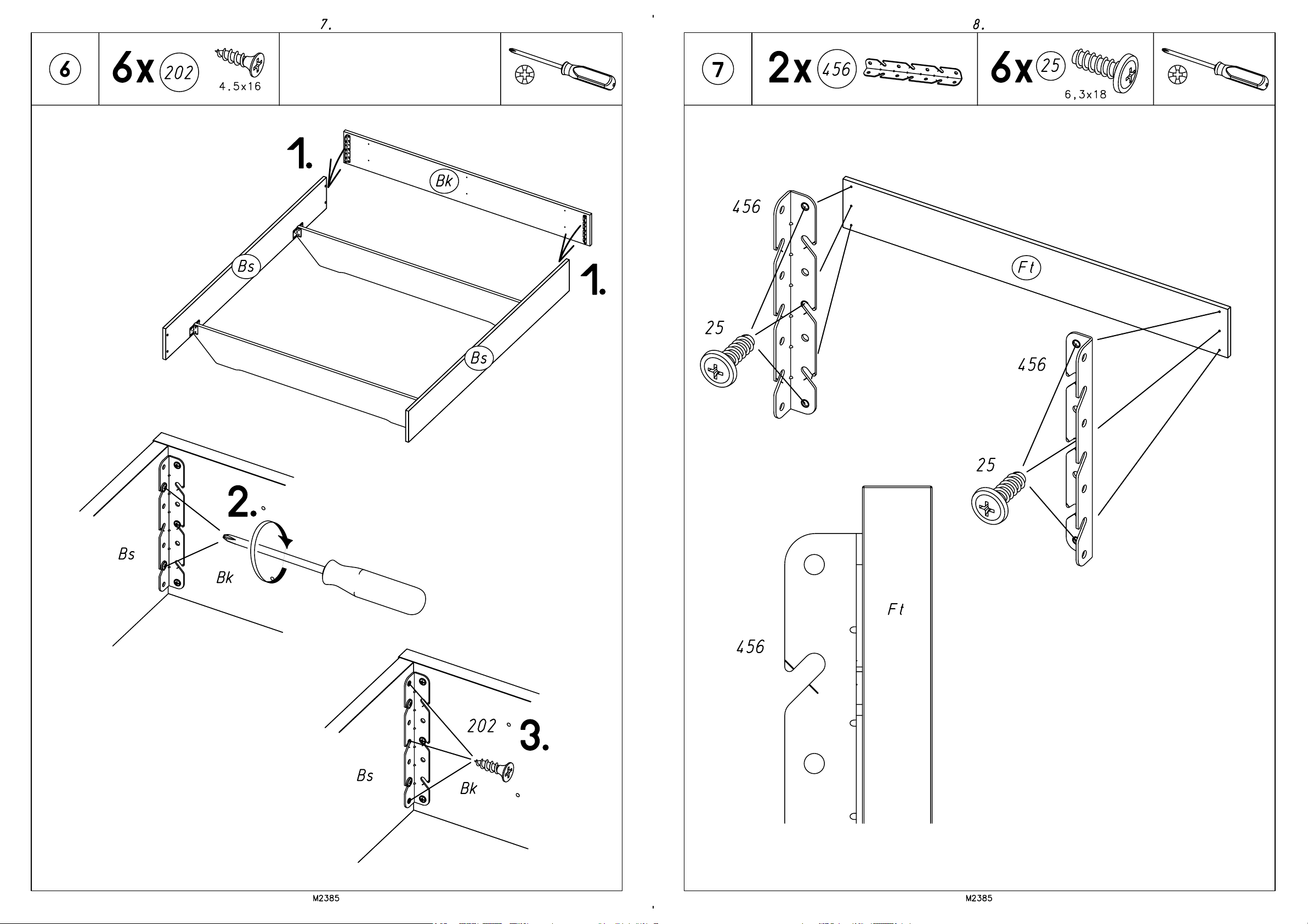 7.

6

6x 202

4.5x16

1.

Bk

Bs

1.

Bs

2.

Bs

Bk

202

3.

Bs

Bk

M2385

8.

7

2x 456

6x 25

6,3x18

456

Ft

25

456

25

Ft

456

M2385