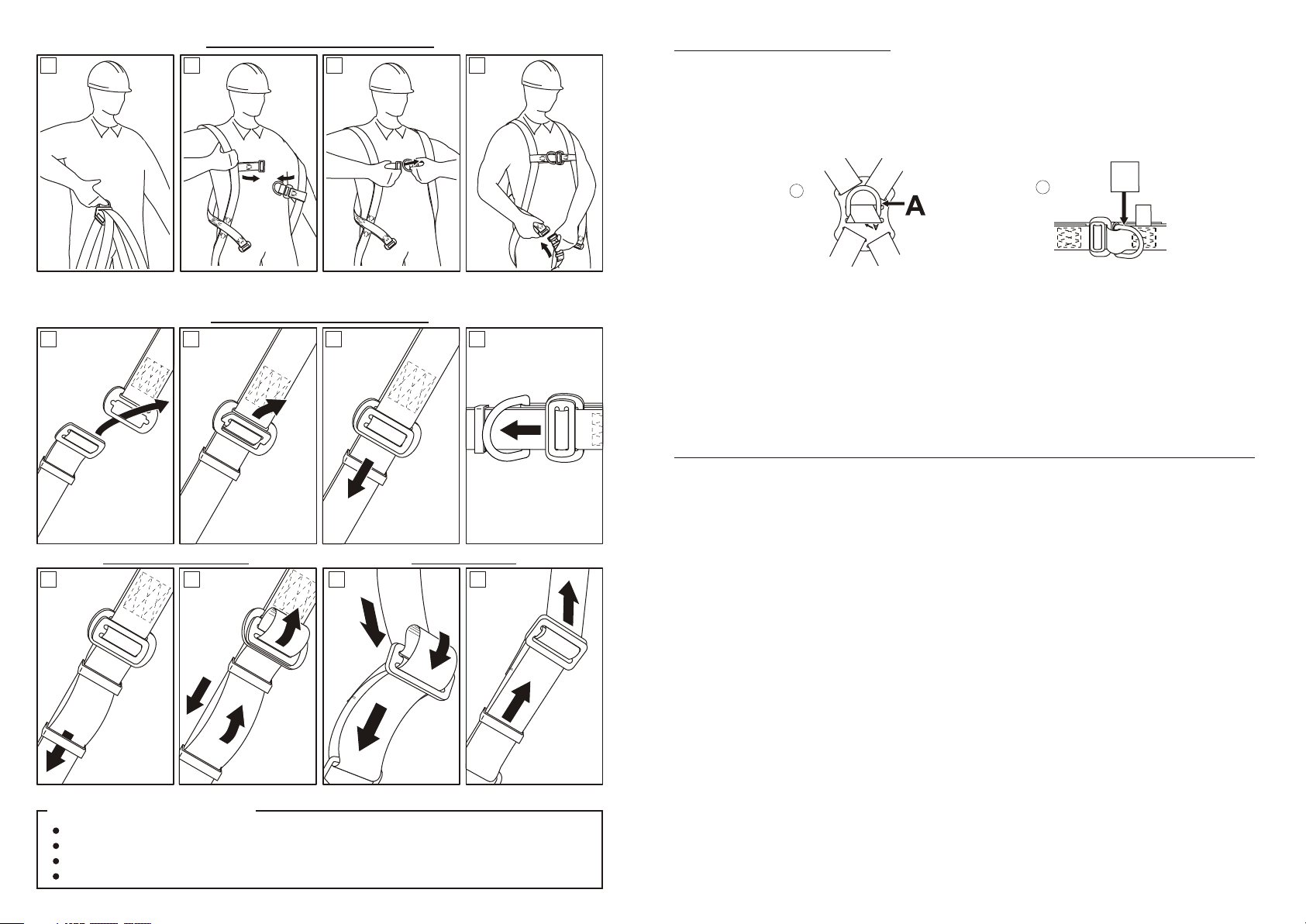 A