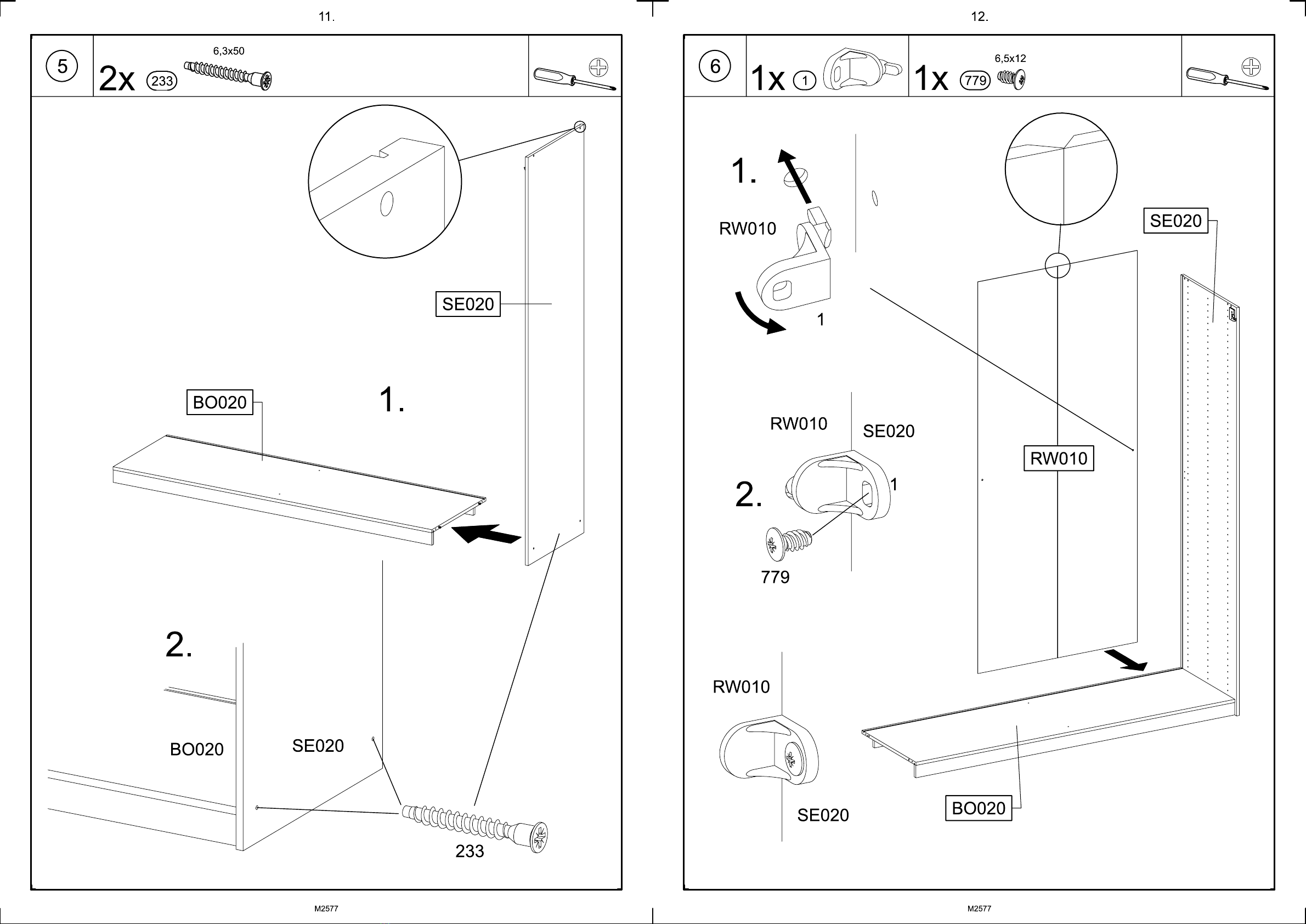 11.

5

2x 233 6,3x50

SE020

BO020

1.

2.

BO020

SE020

233

M2577

12.

6

1x 1

1x 779 6,5x12

1.

RW010

1

SE020

RW010

SE020

2.

1

779

RW010

RW010

SE020

BO020

M2577