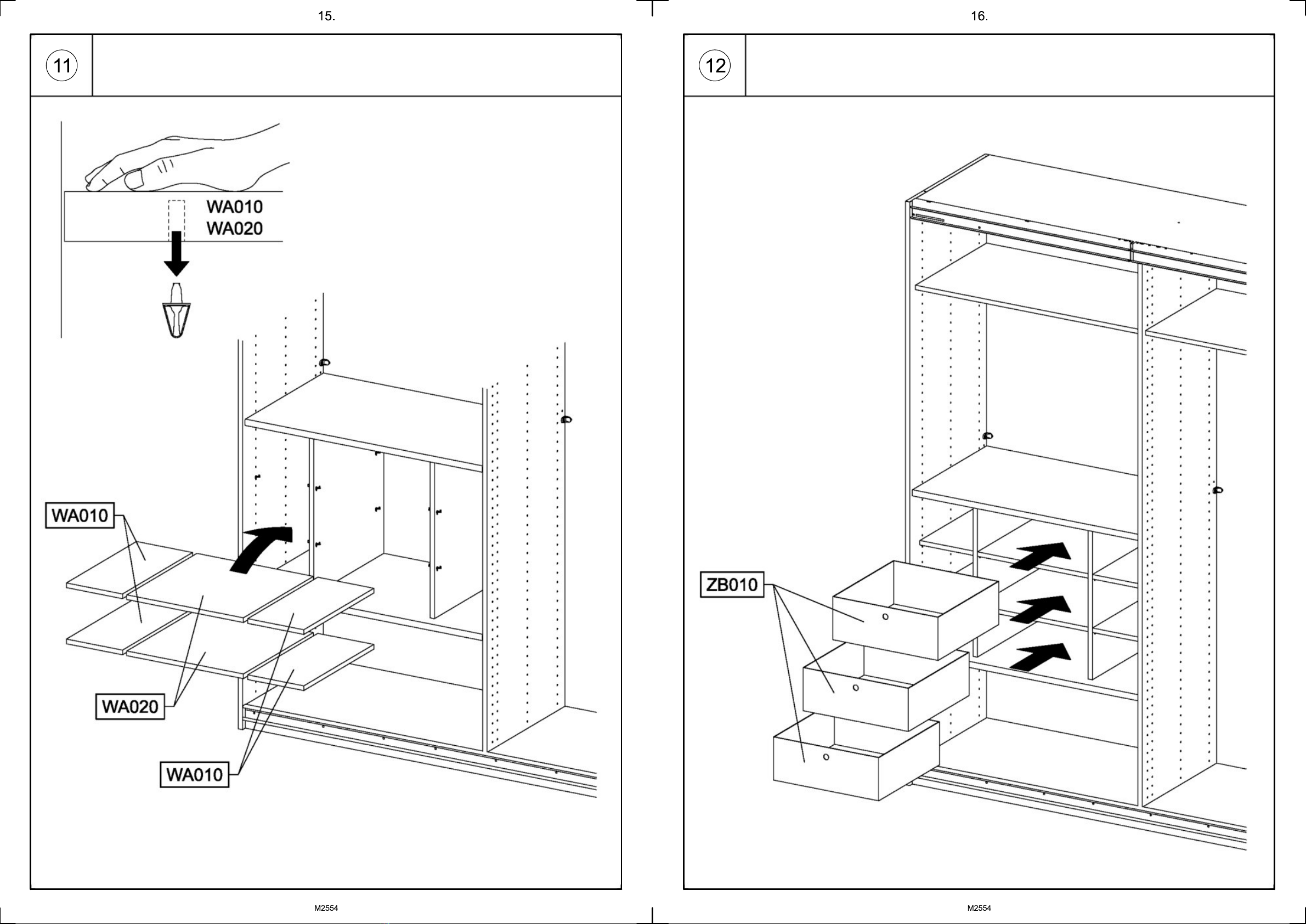 15.

11

WA010
WA020

WA010

WA020

WA010

M2554

16.

12

ZB010

M2554