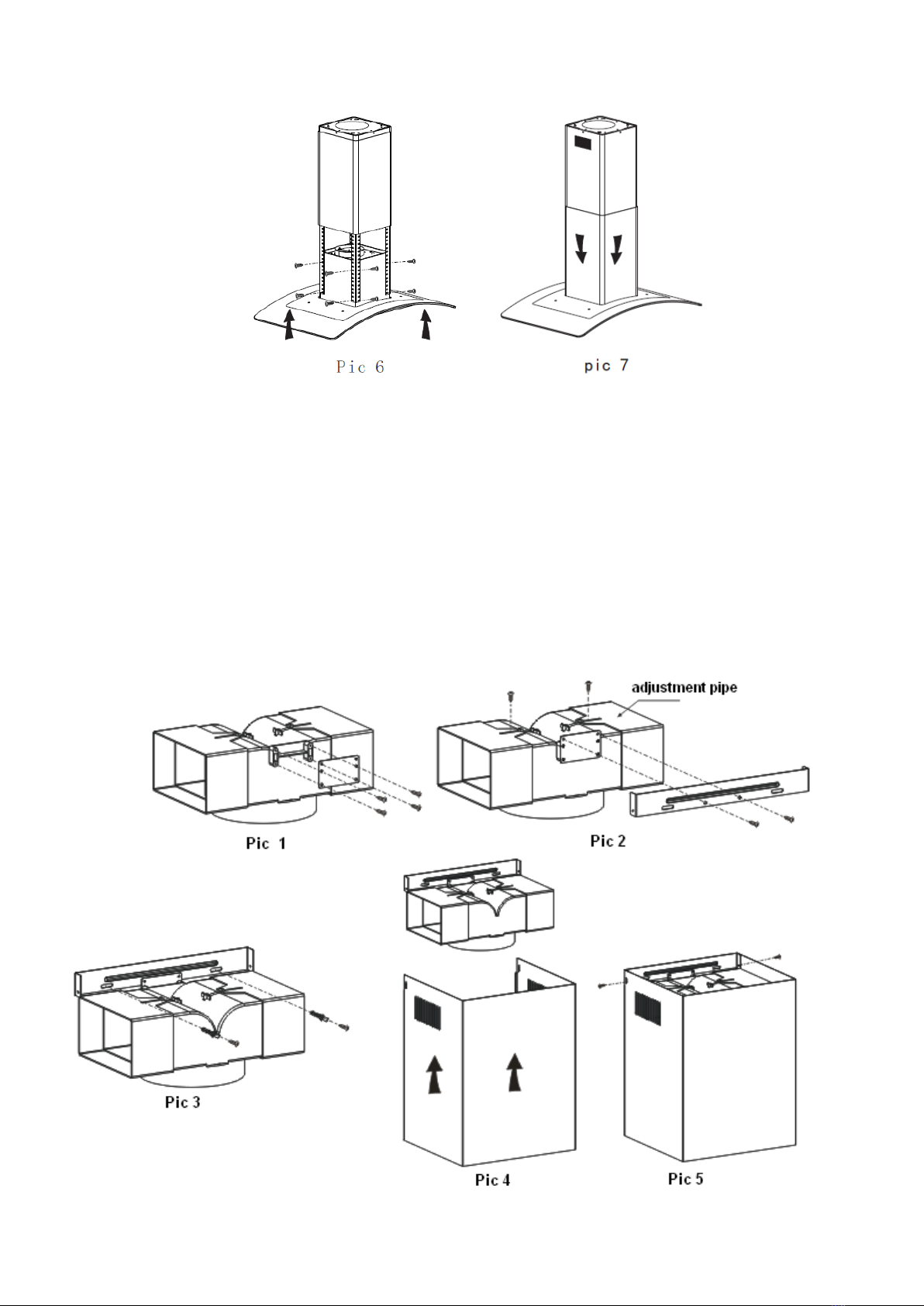 Pic 6

pic 7

adjustment pipe

Pic 1

Pic 2

Pic 3

Pic 4

Pic 5