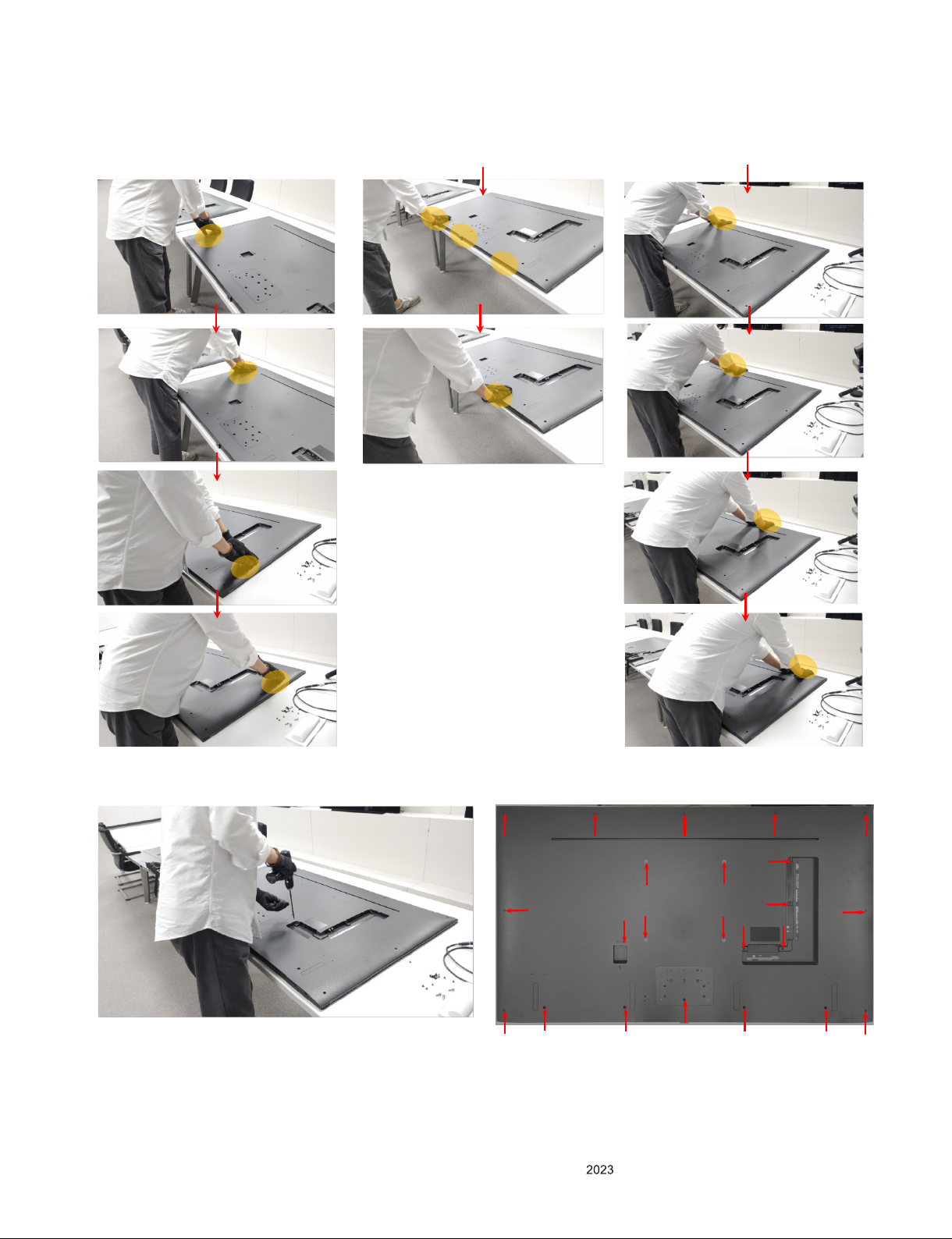 2023