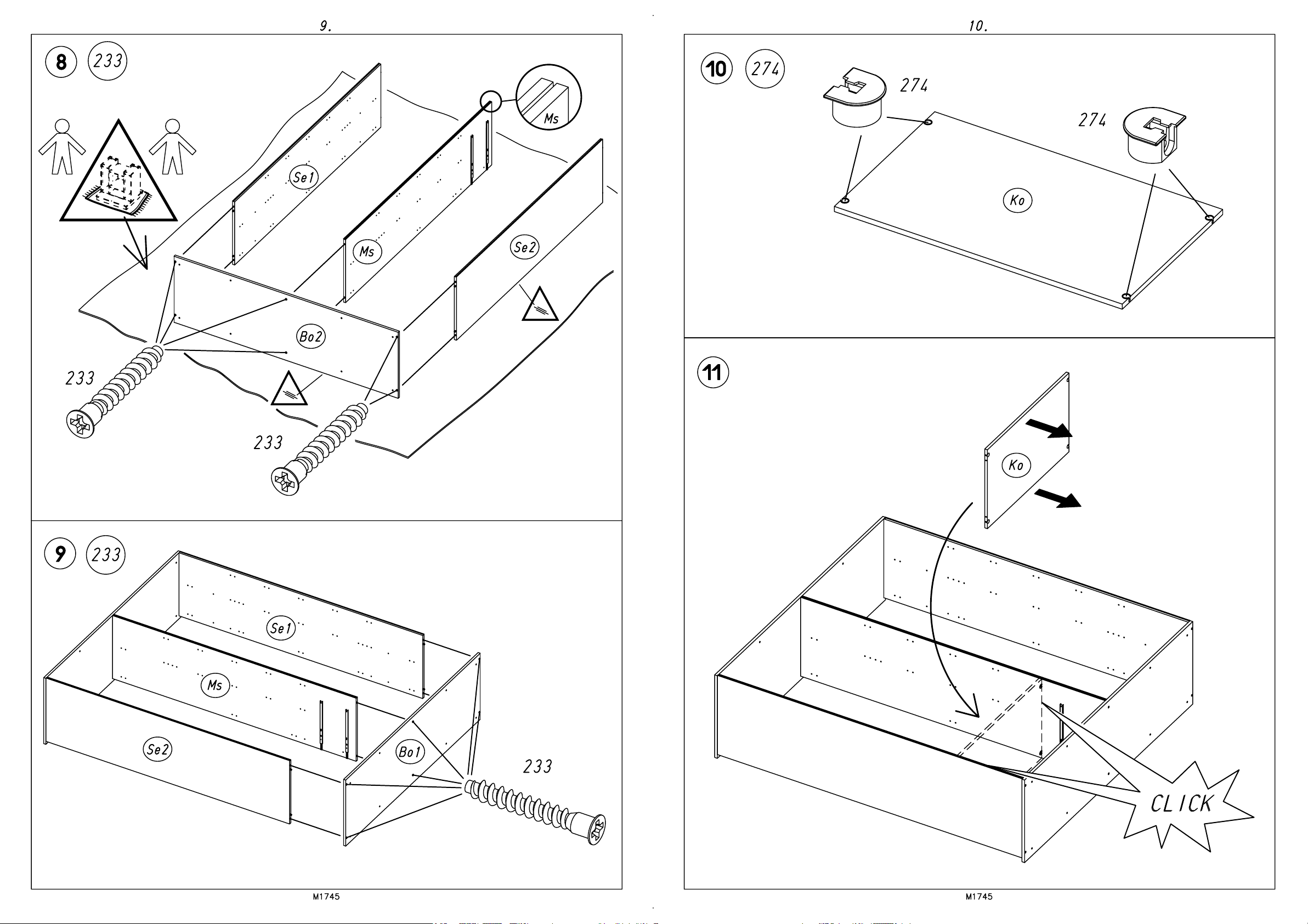 9.

8 233

Ms

Se1

Ms

Se2

Bo2

233

233

9 233

Se1

Ms

Se2

Bo1

233

M1745

10.

10 274

274

274

Ko

11

Ko

CLICK

M1745