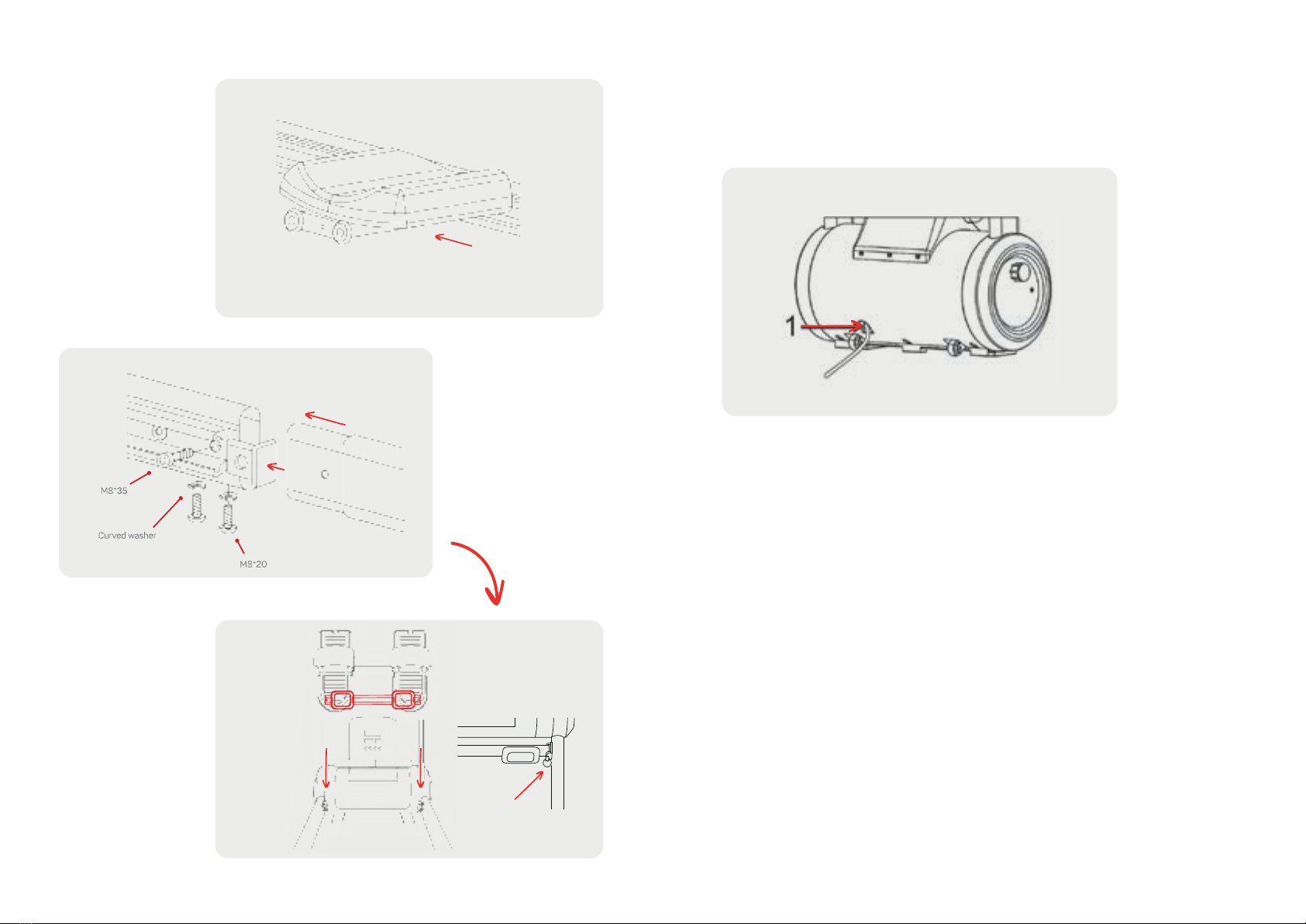 M8*35

Curved washer

M8*20

1