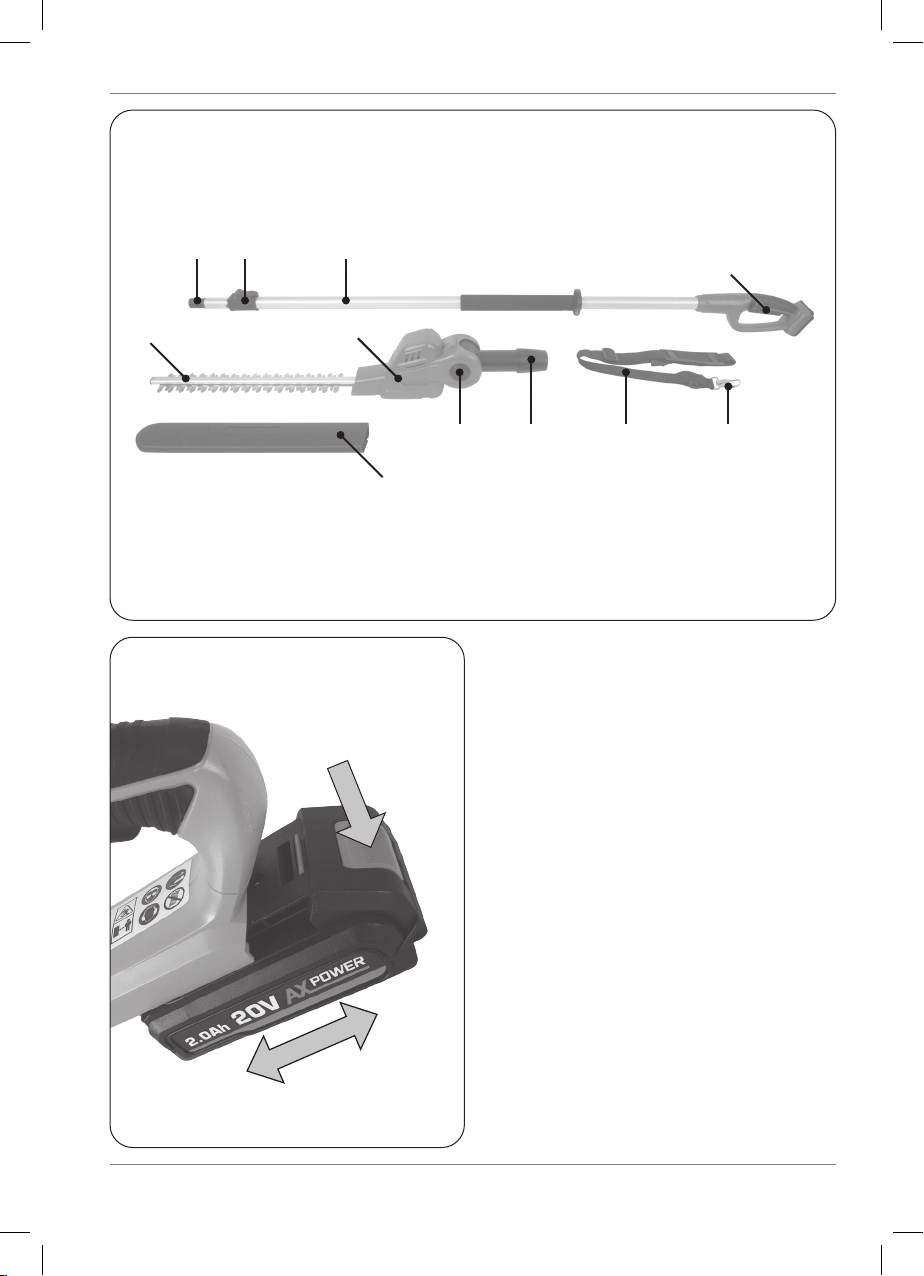 2.0Ah 20V AX POWER