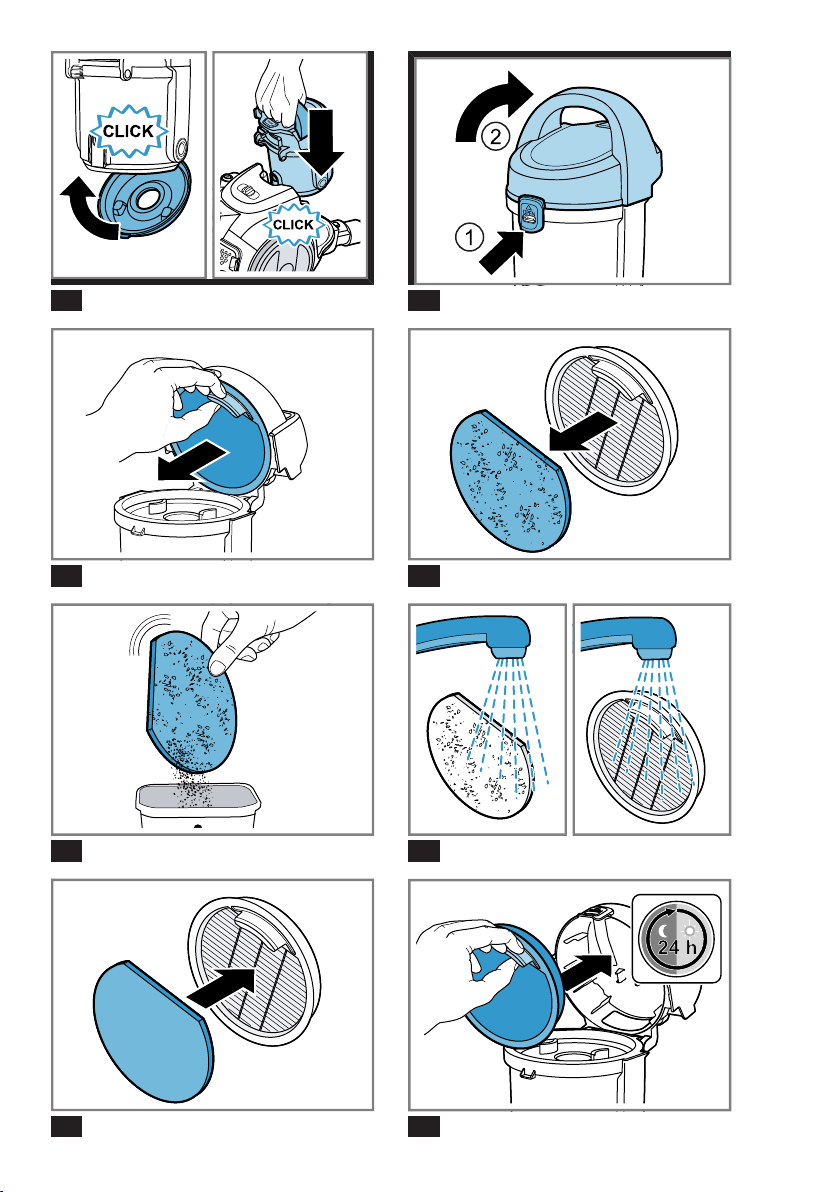 CLICK

CLICK

2

1

24 h