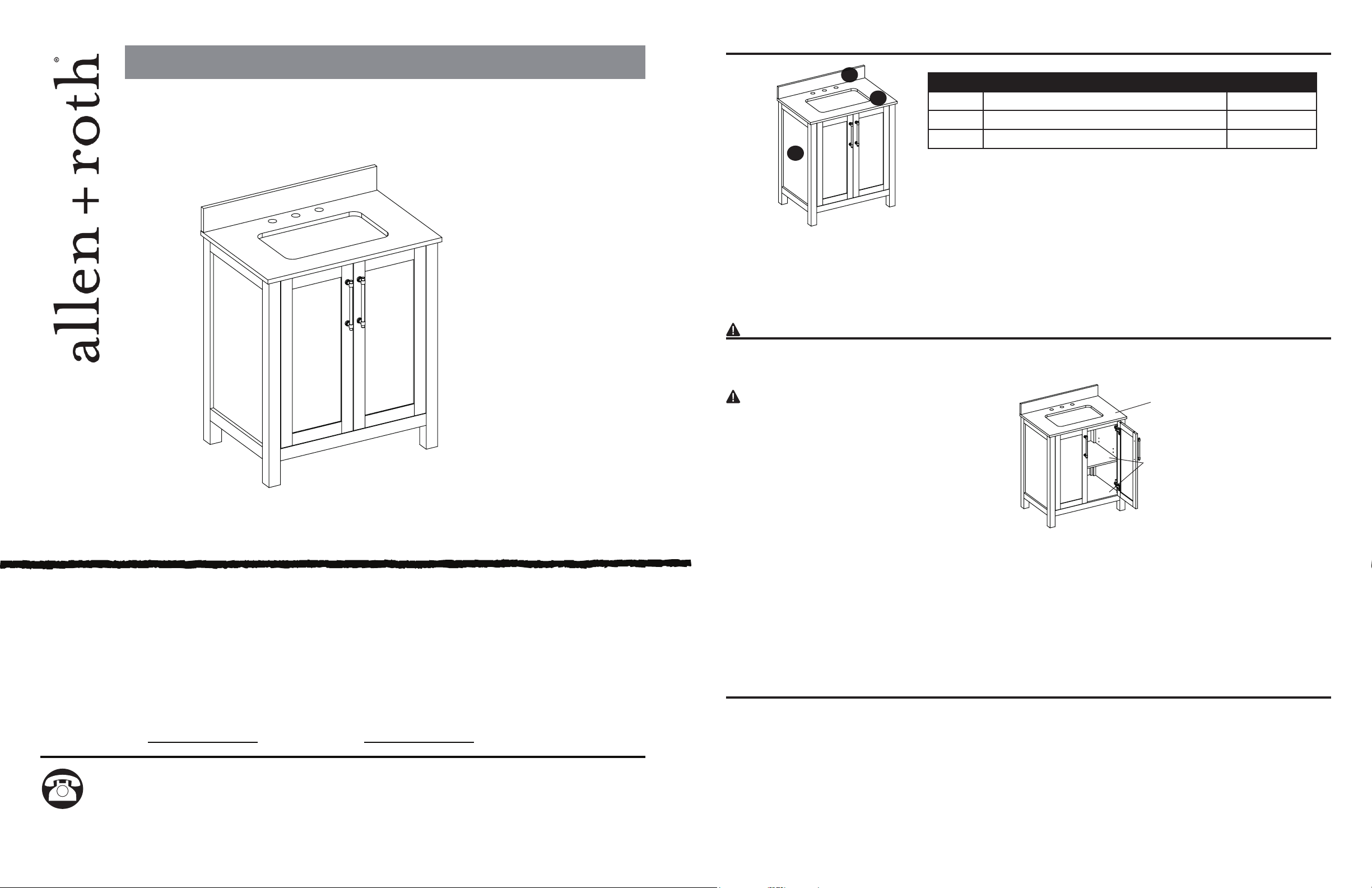 allen + roth®