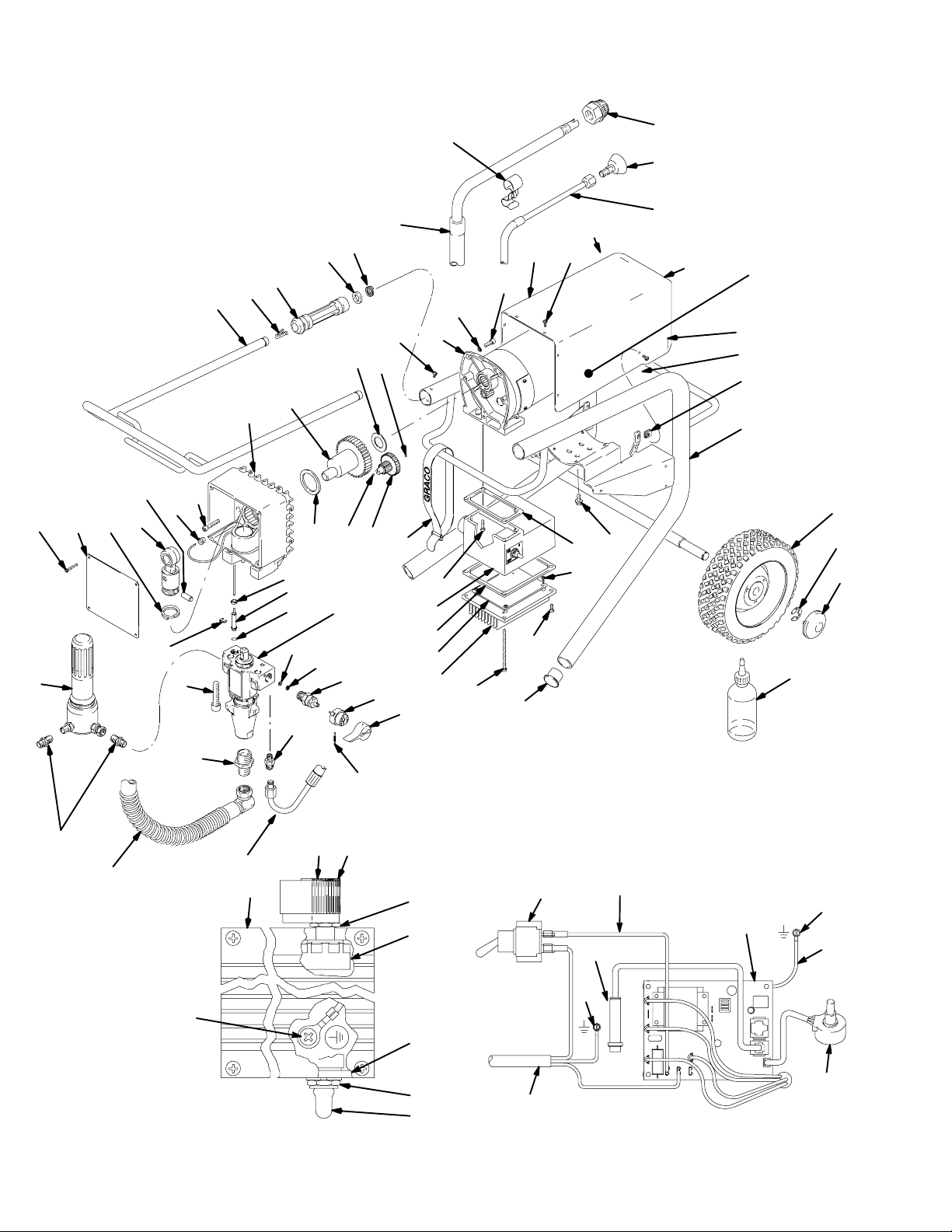 GRACO