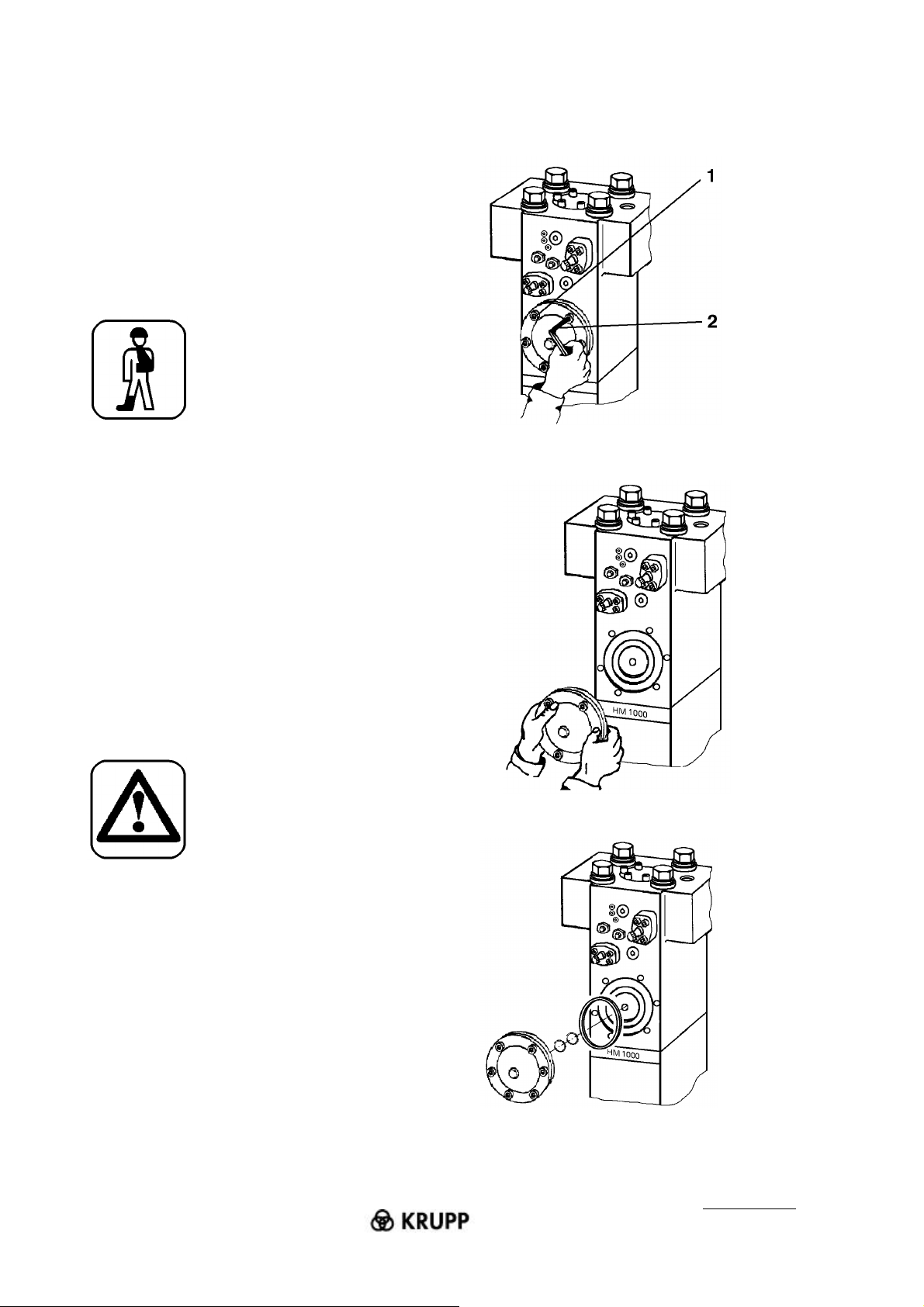 1

2

HM 1000

HM 1000

KRUPP