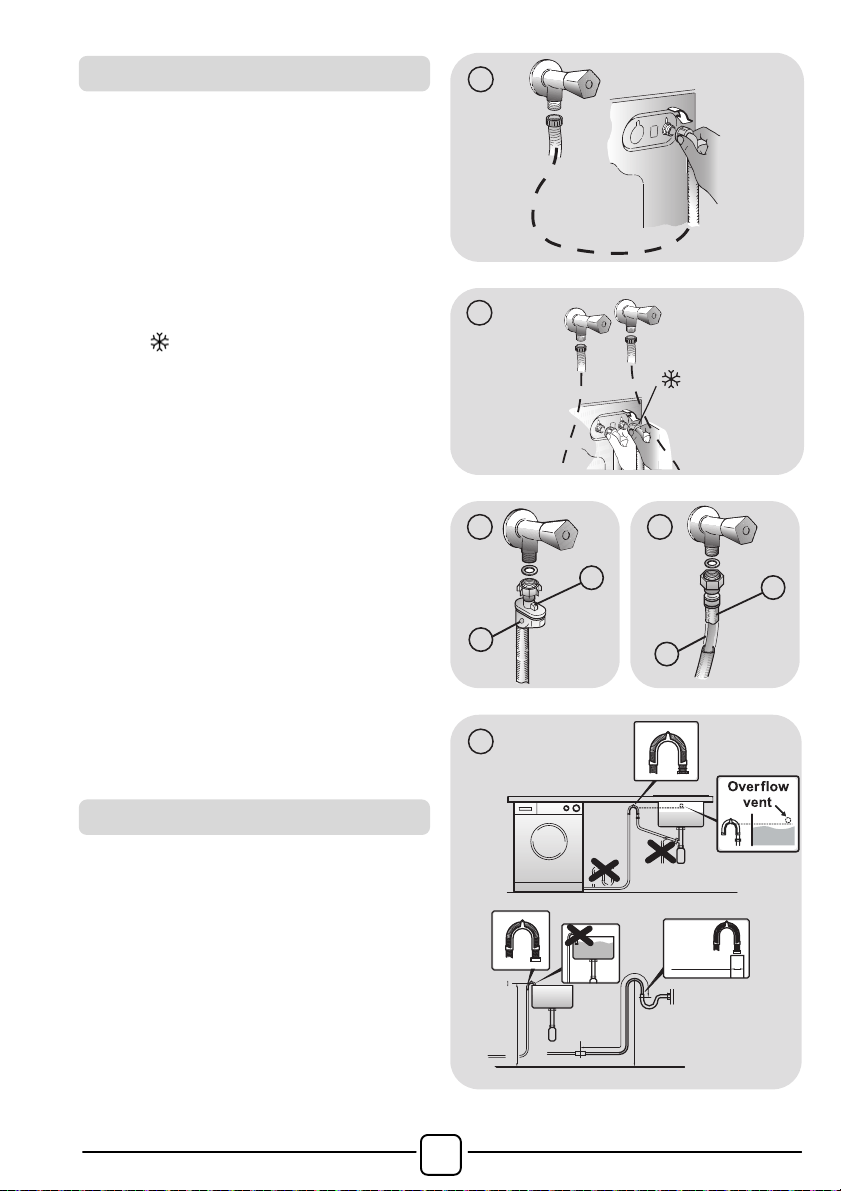 Overflow vent