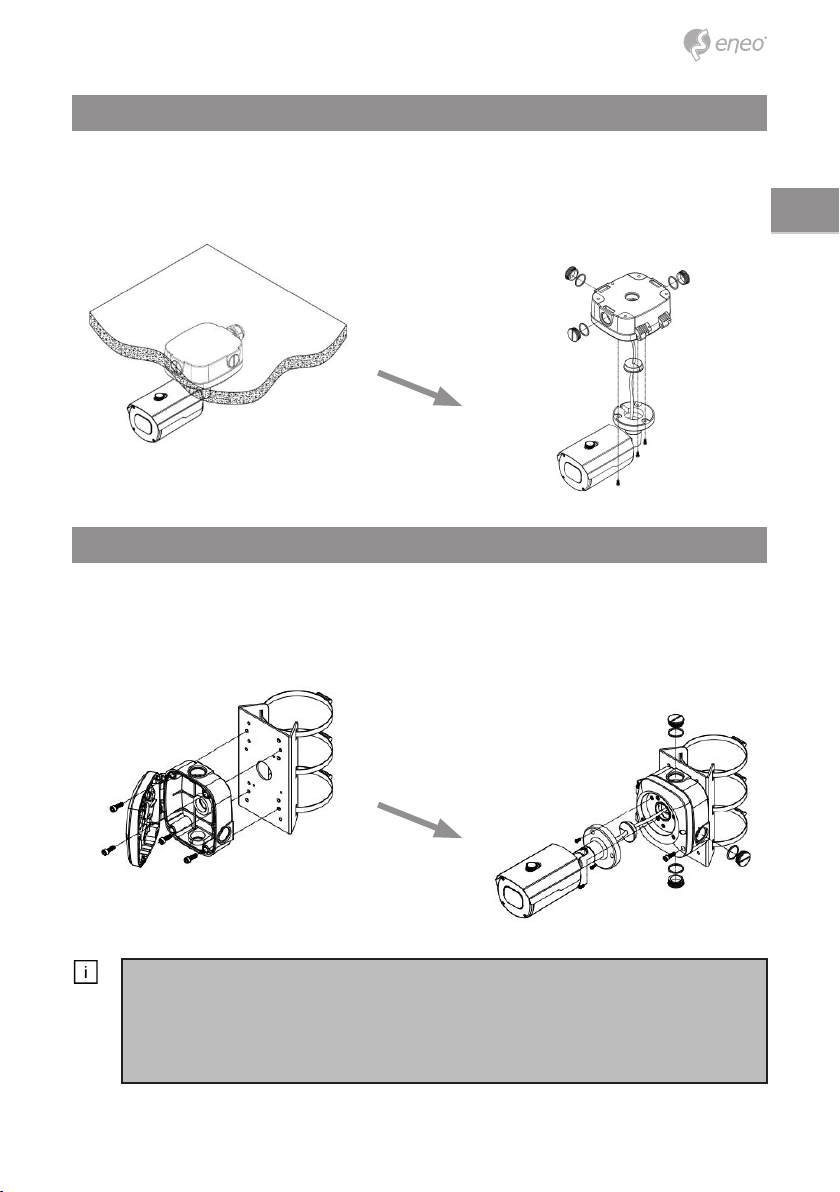 eneo®

i