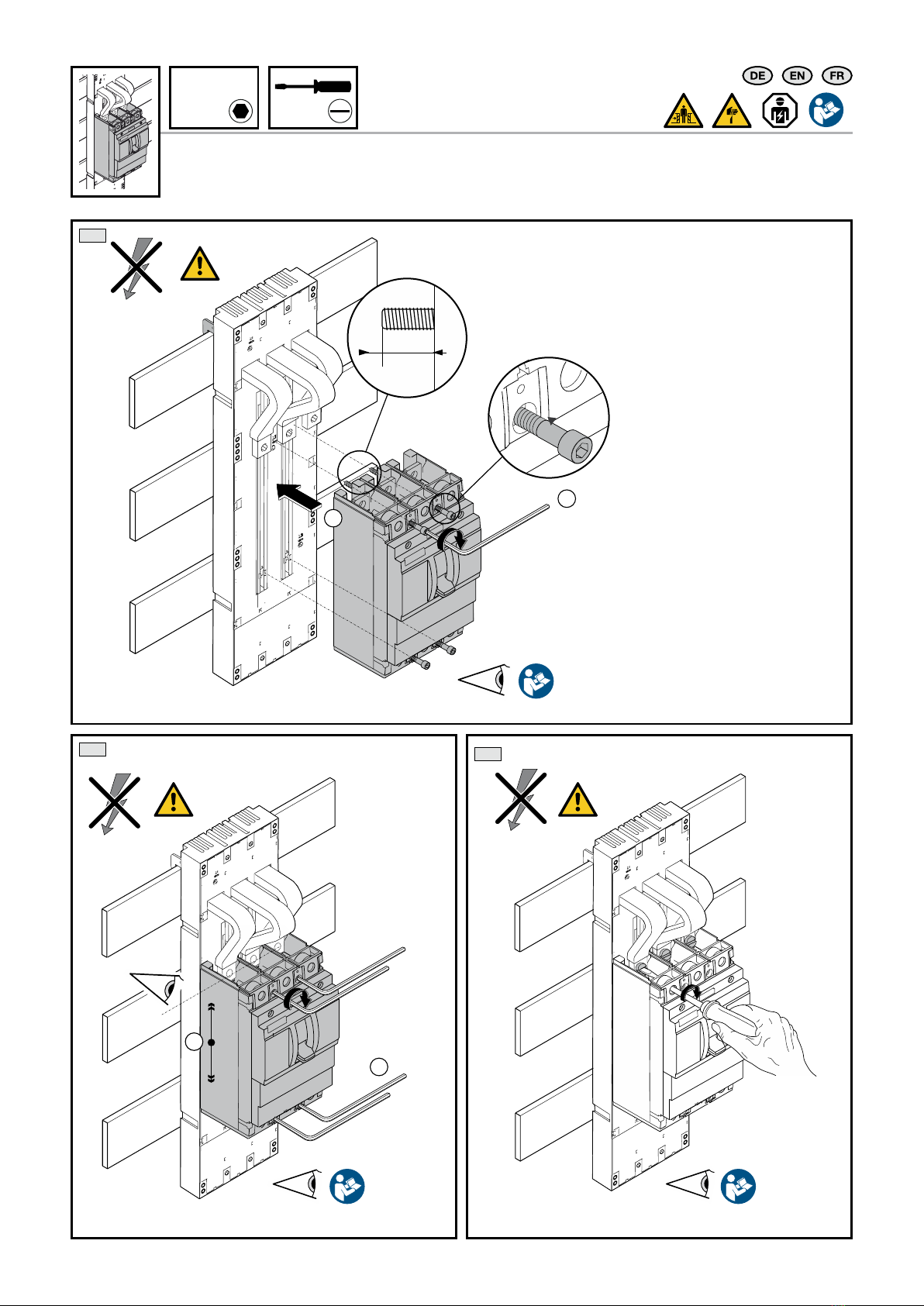 DE EN FR