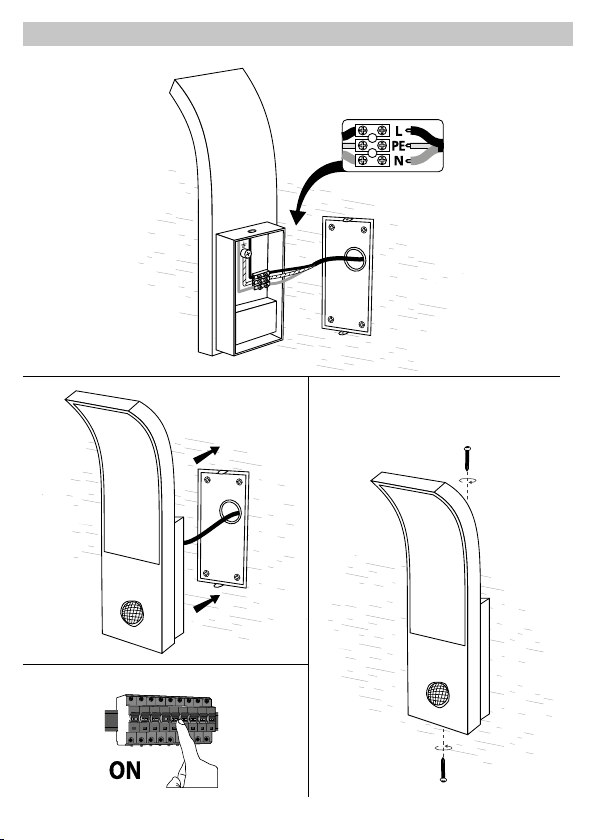 L
PE
N

ON