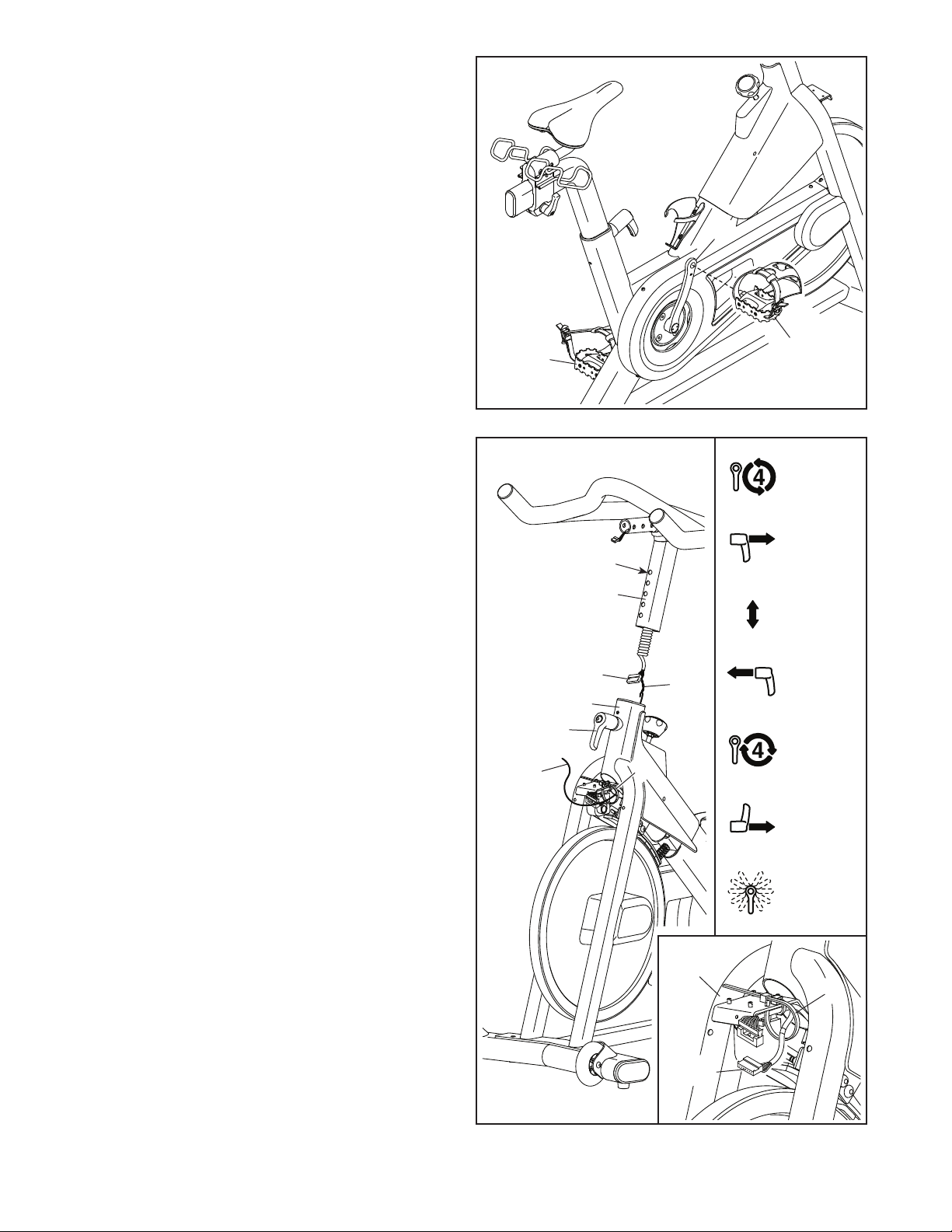 4

4