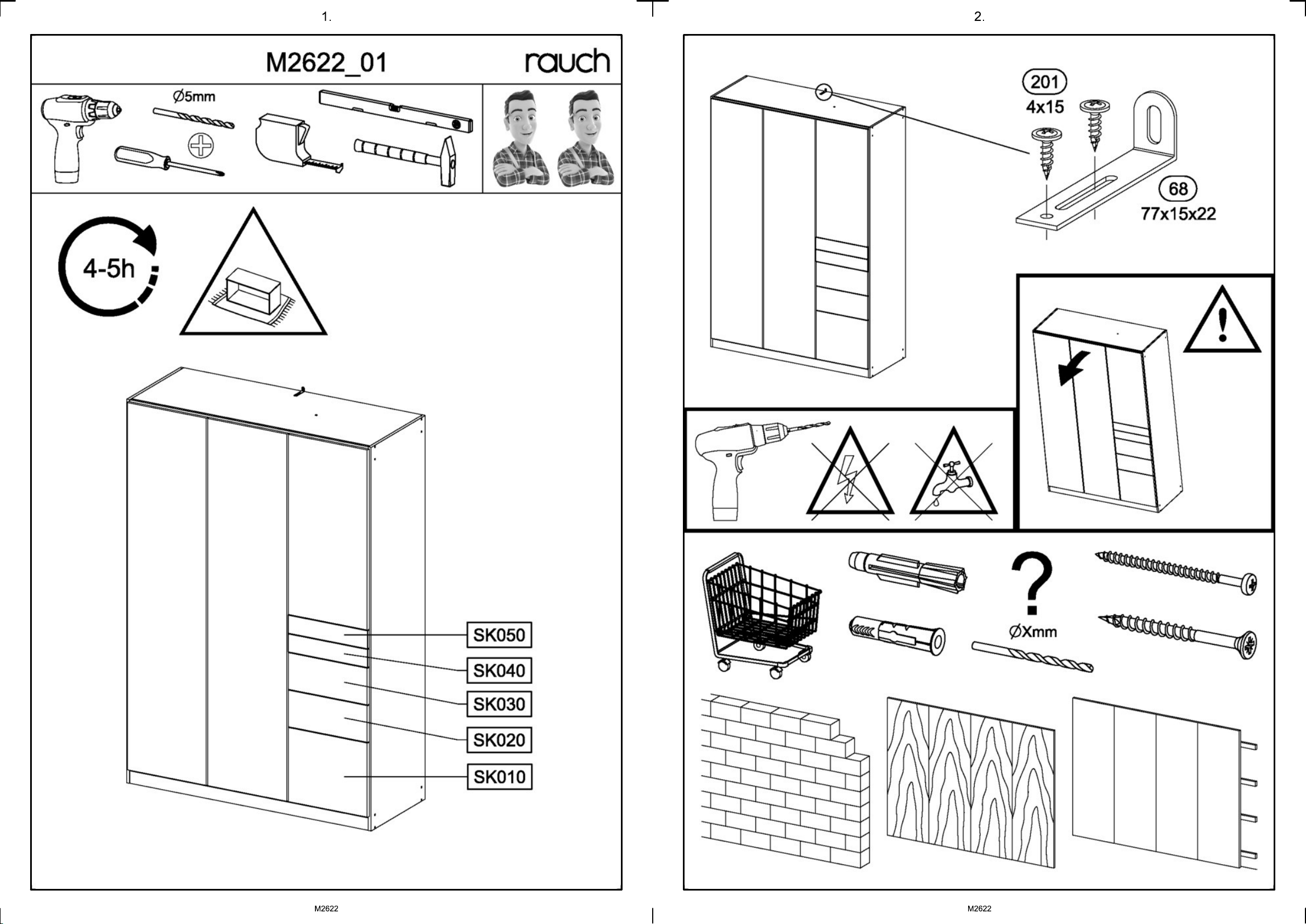 1.

M2622_01

rauch

Ø5mm

4-5h

SK050

SK040

SK030

SK020

SK010

M2622

2.

201

4x15

68

77x15x22

?

ØXmm

M2622