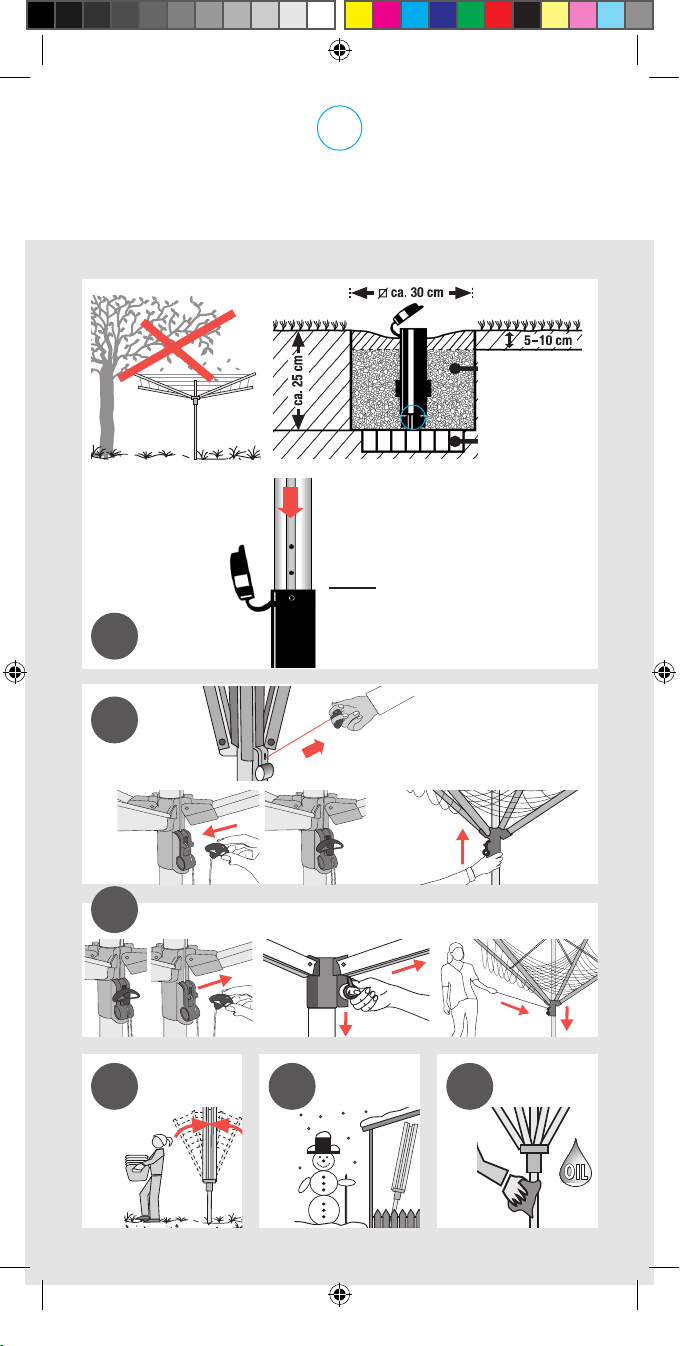 ⌀ ca. 30 cm

ca. 25 cm

5–10 cm

OIL