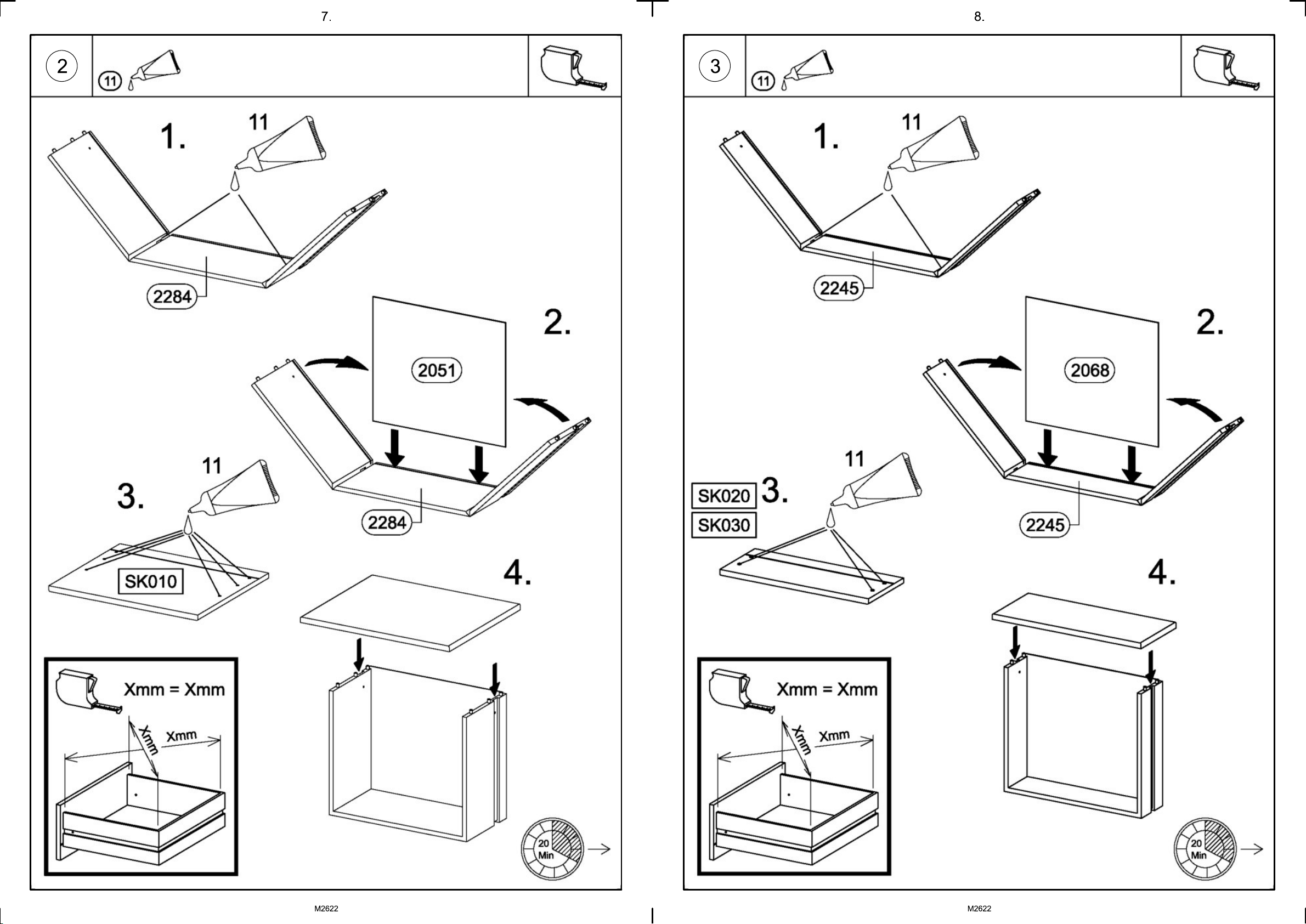 7.

2

11

1.

11

2284

2.

2051

2284

3.

11

SK010

4.

Xmm = Xmm

Xmm

Xmm

20 Min

M2622

8.

3

11

1.

11

2245

2.

2068

2245

SK020

SK030

3.

11

4.

Xmm = Xmm

Xmm

Xmm

20 Min

M2622