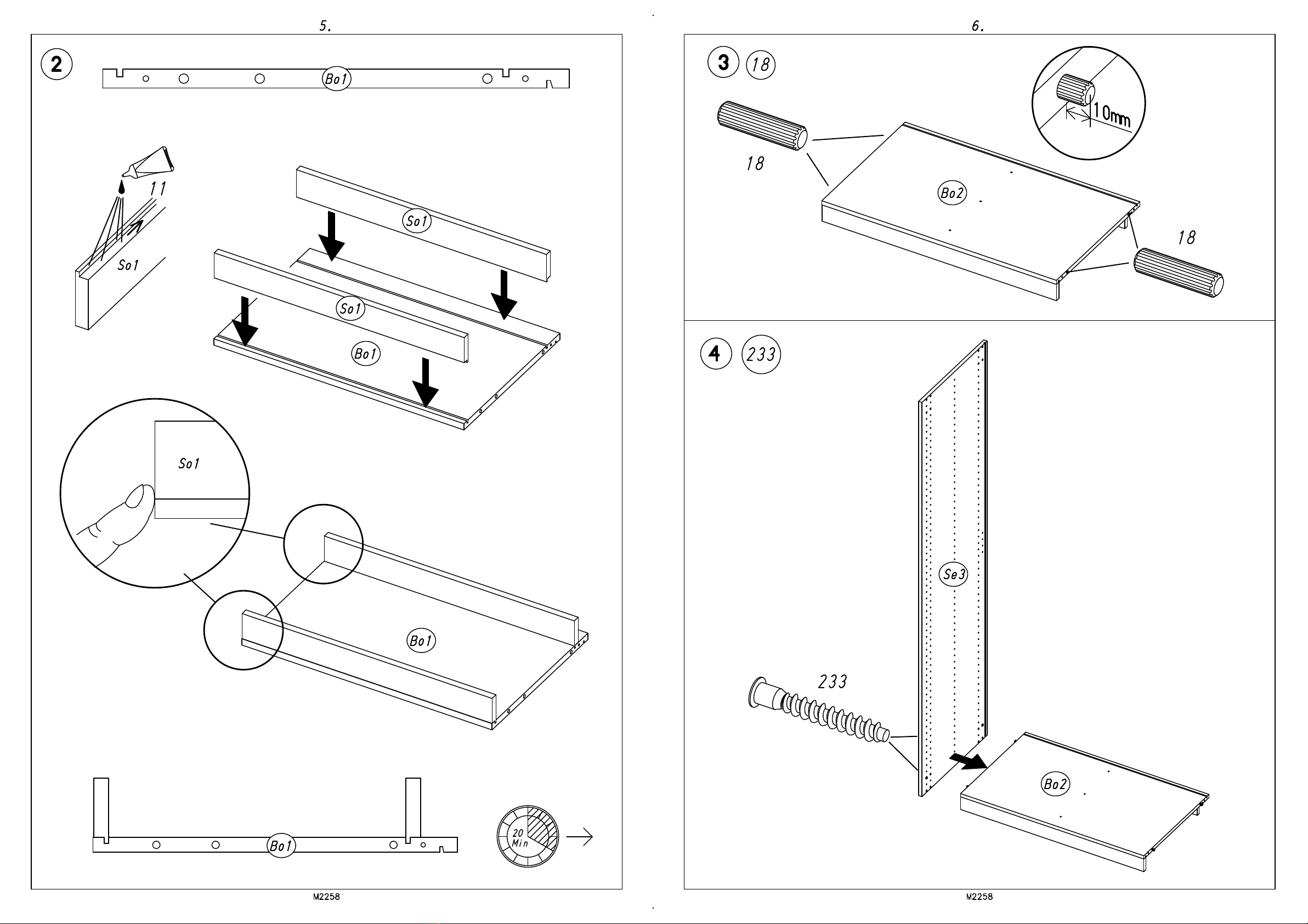 5.

2

Bo1

11

So1

So1

So1

Bo1

So1

Bo1

Bo1

20 Min

M2258

6.

3 18

10mm

18

Bo2

18

4 233

Se3

233

Bo2

M2258