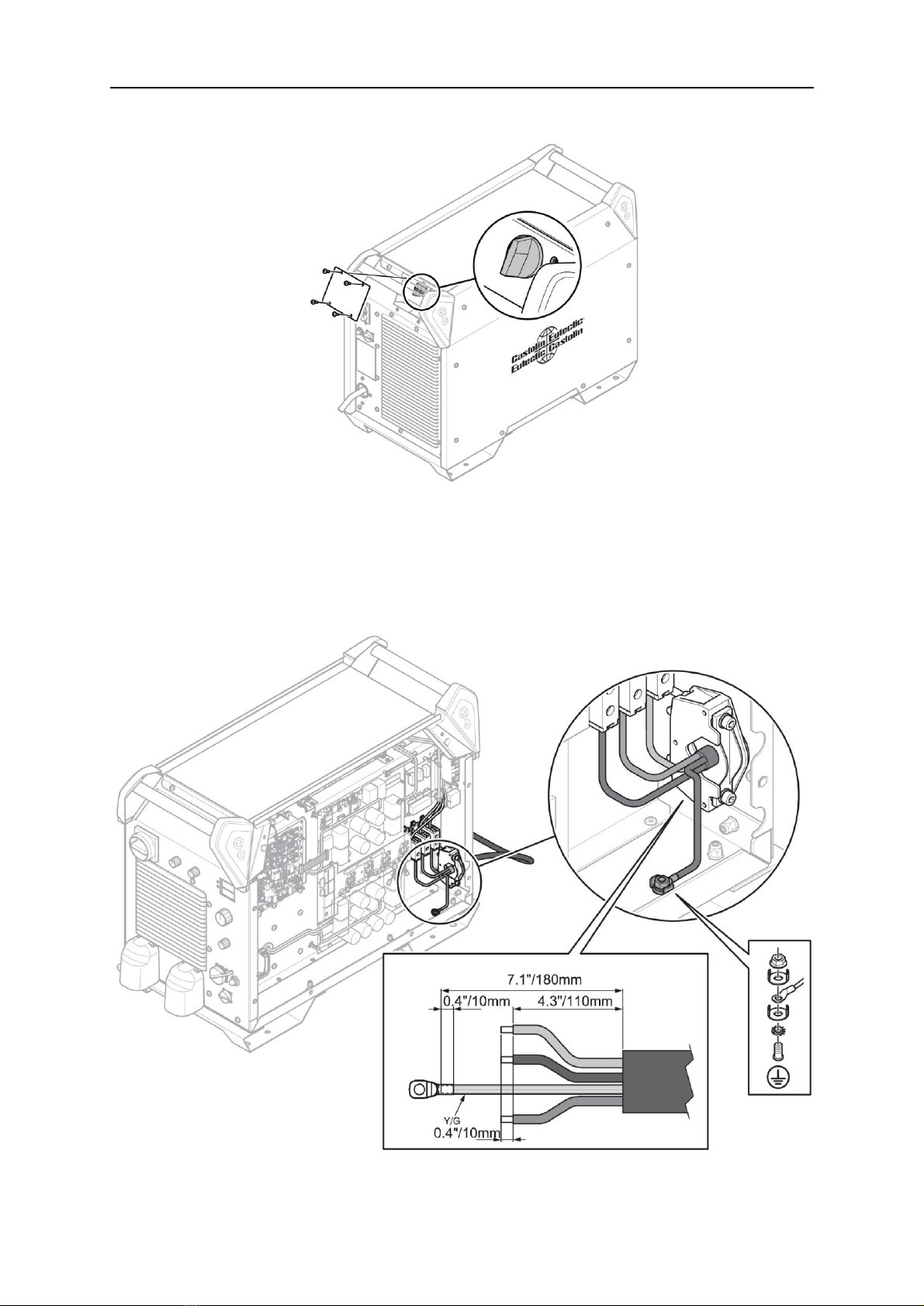 Castolin Eutectic
Eutectic Castolin

7.1"/180mm
0.4"/10mm
4.3"/110mm
Y/G
0.4"/10mm