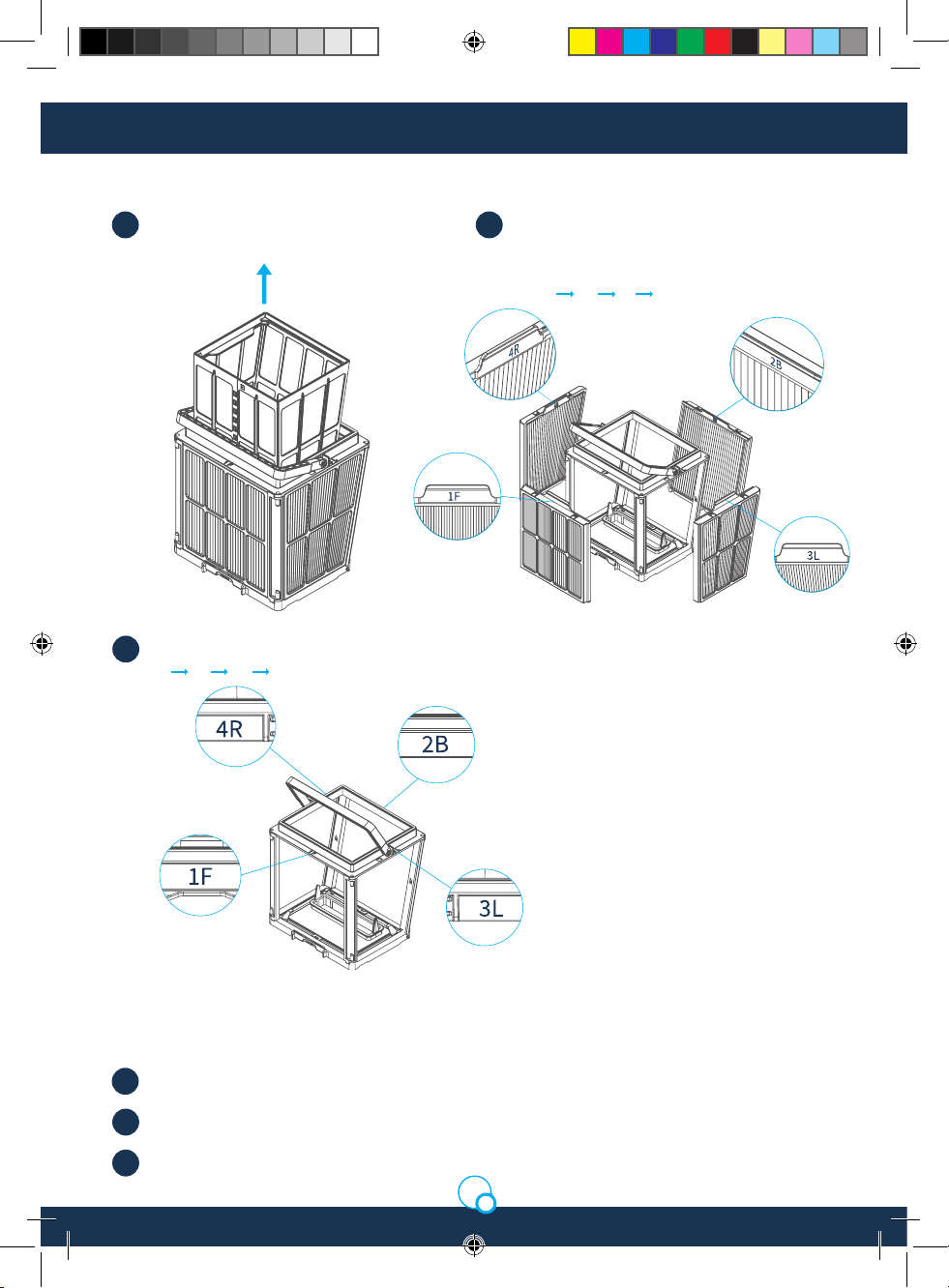 4R

2B

1F

3L

4R

2B

1F

3L