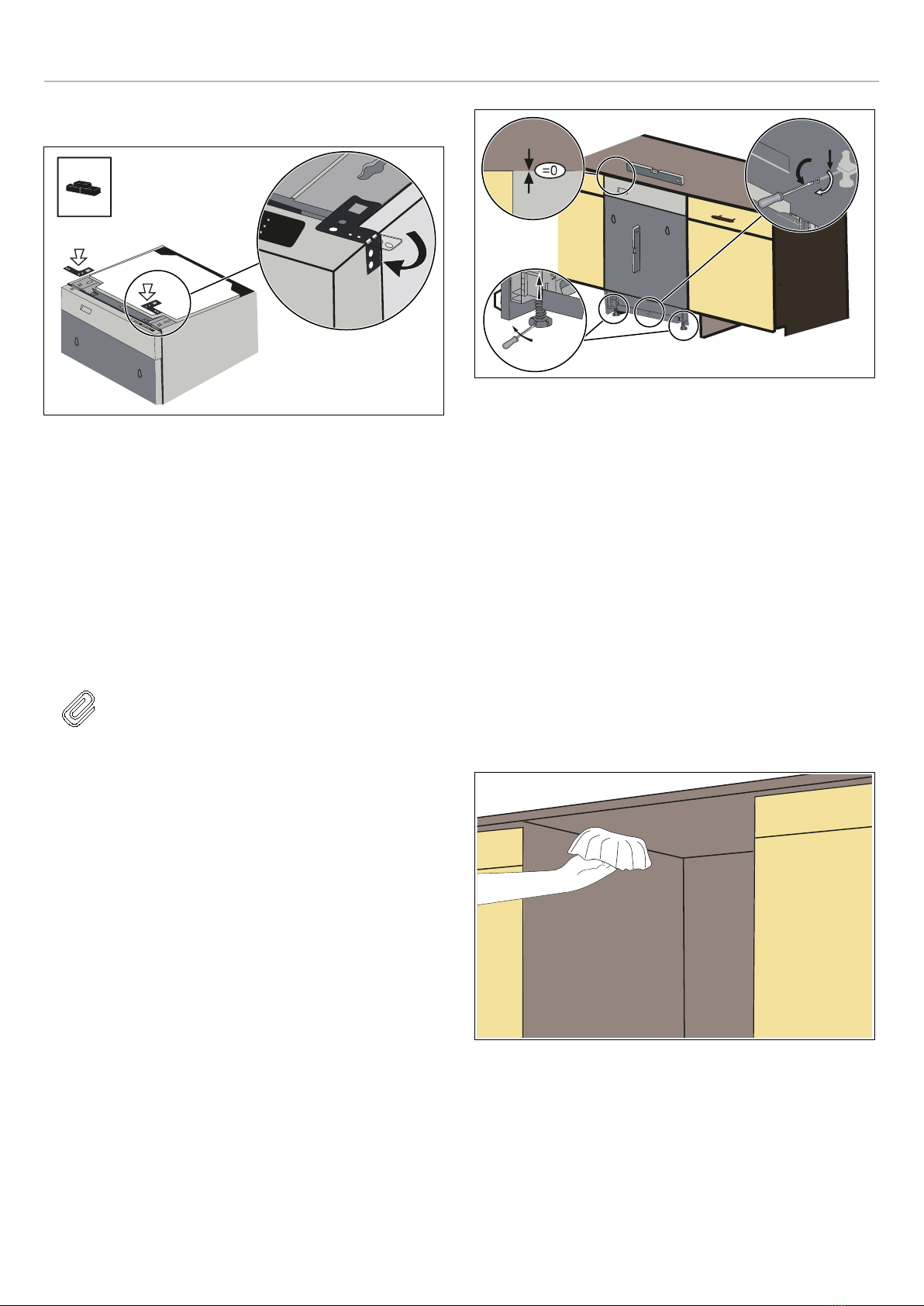 =0