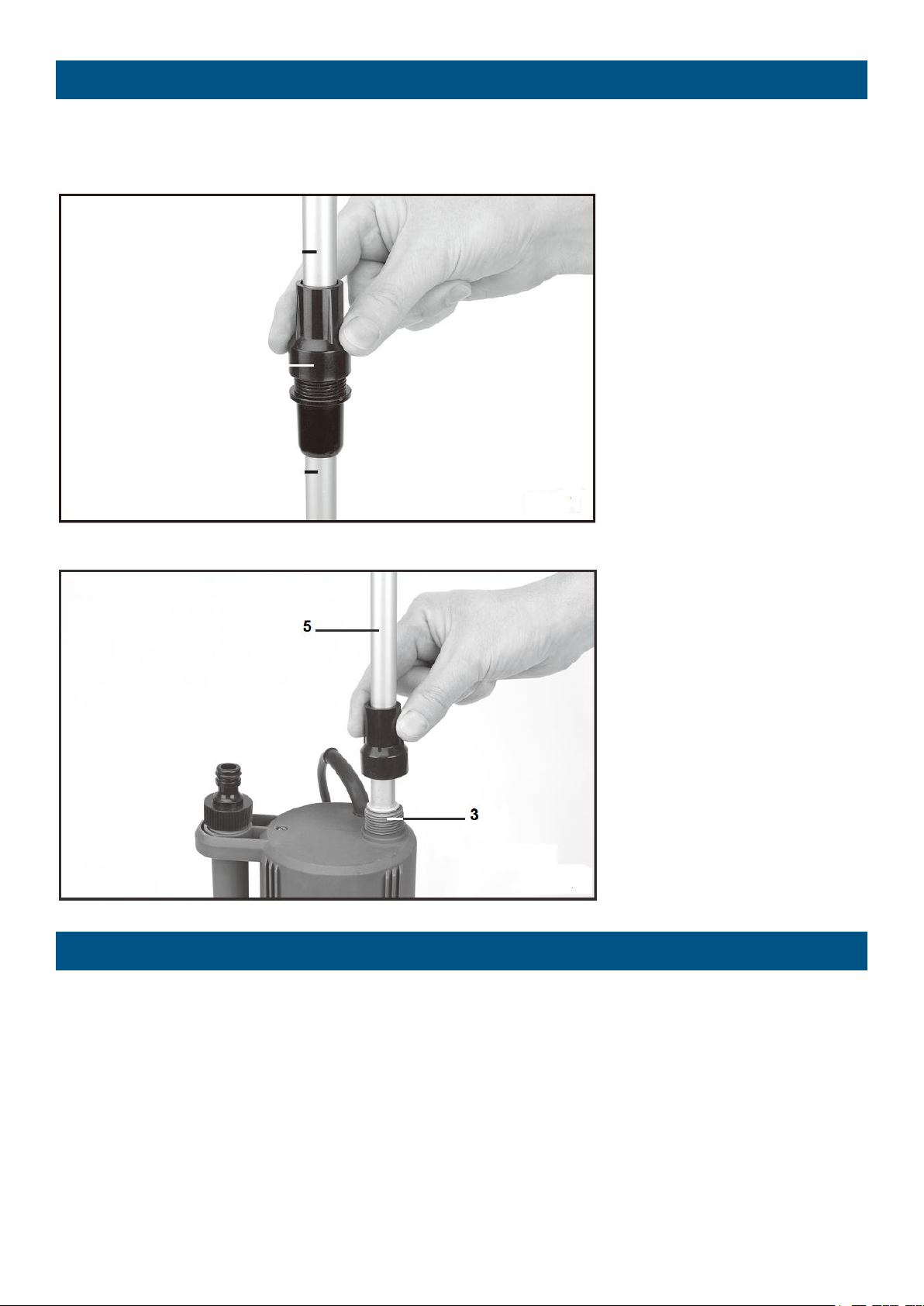 5

3