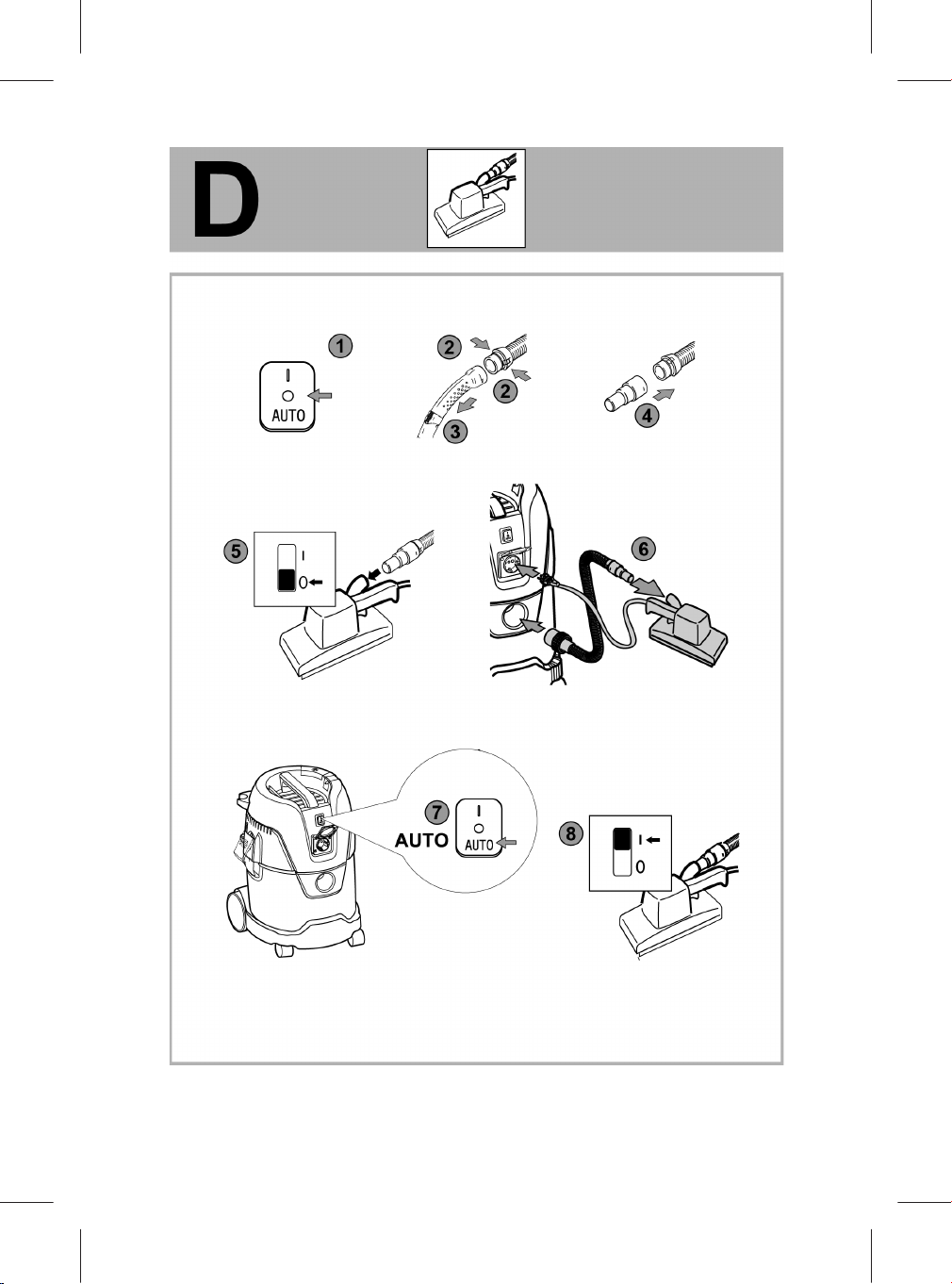 D

1
I
AUTO

2
2
3

4

5
I
0

6

7
AUTO
I
AUTO

8
I
0