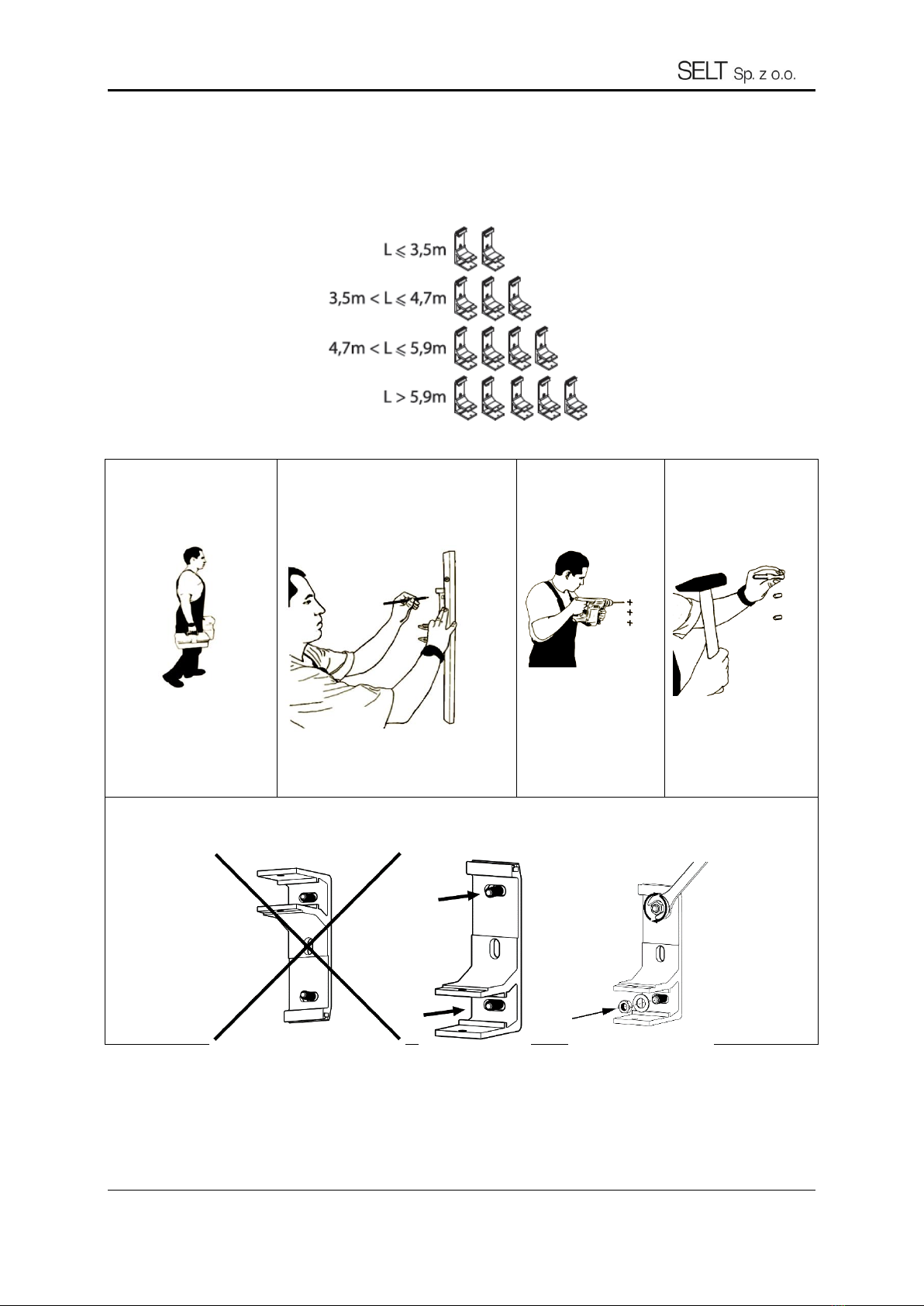 SELT Sp. z o.o.

L ⩽ 3,5m
3,5m < L ⩽ 4,7m
4,7m < L ⩽ 5,9m
L > 5,9m