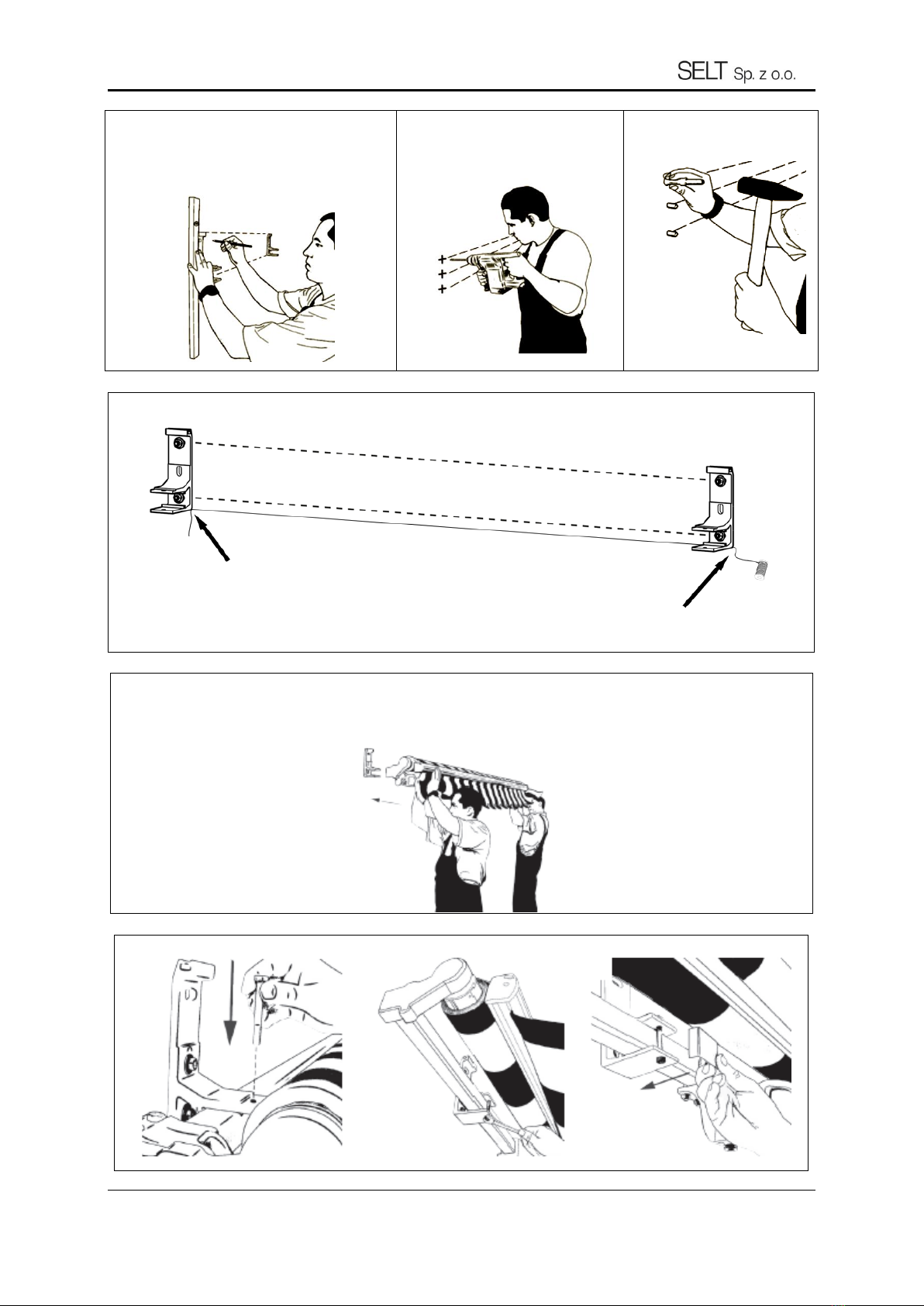 SELT Sp. z o.o.