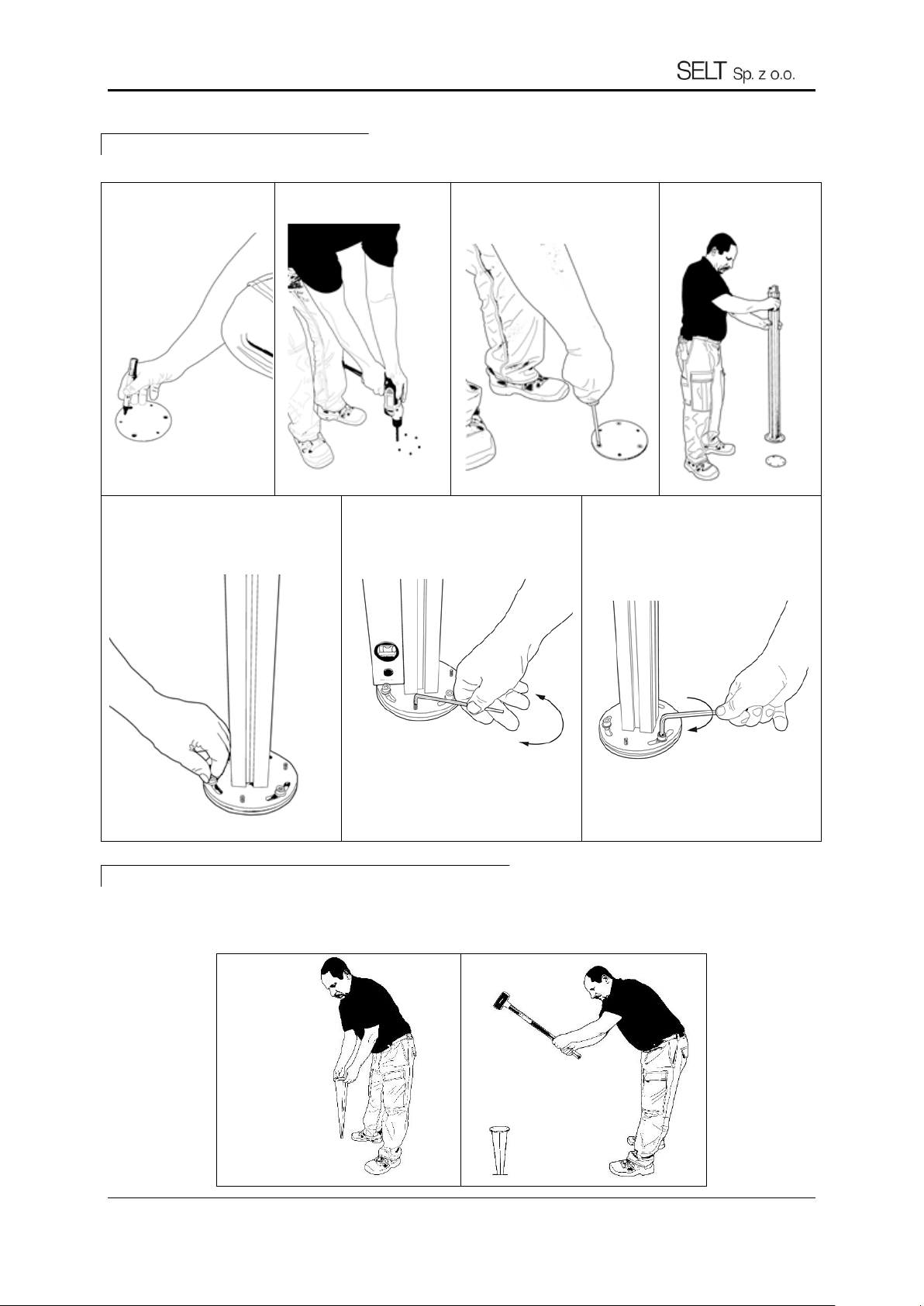 SELT Sp. z o.o.