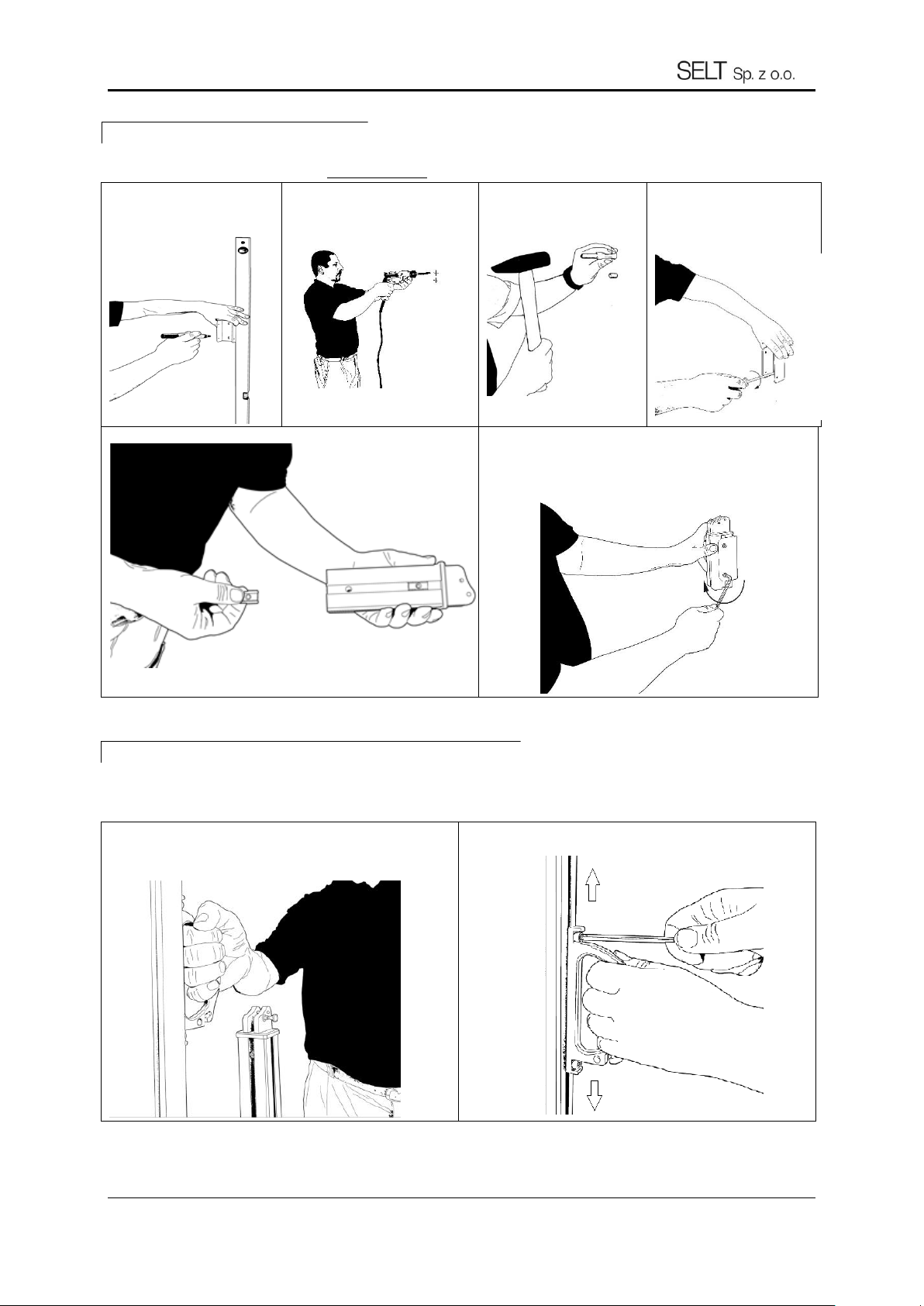 SELT Sp. z o.o.