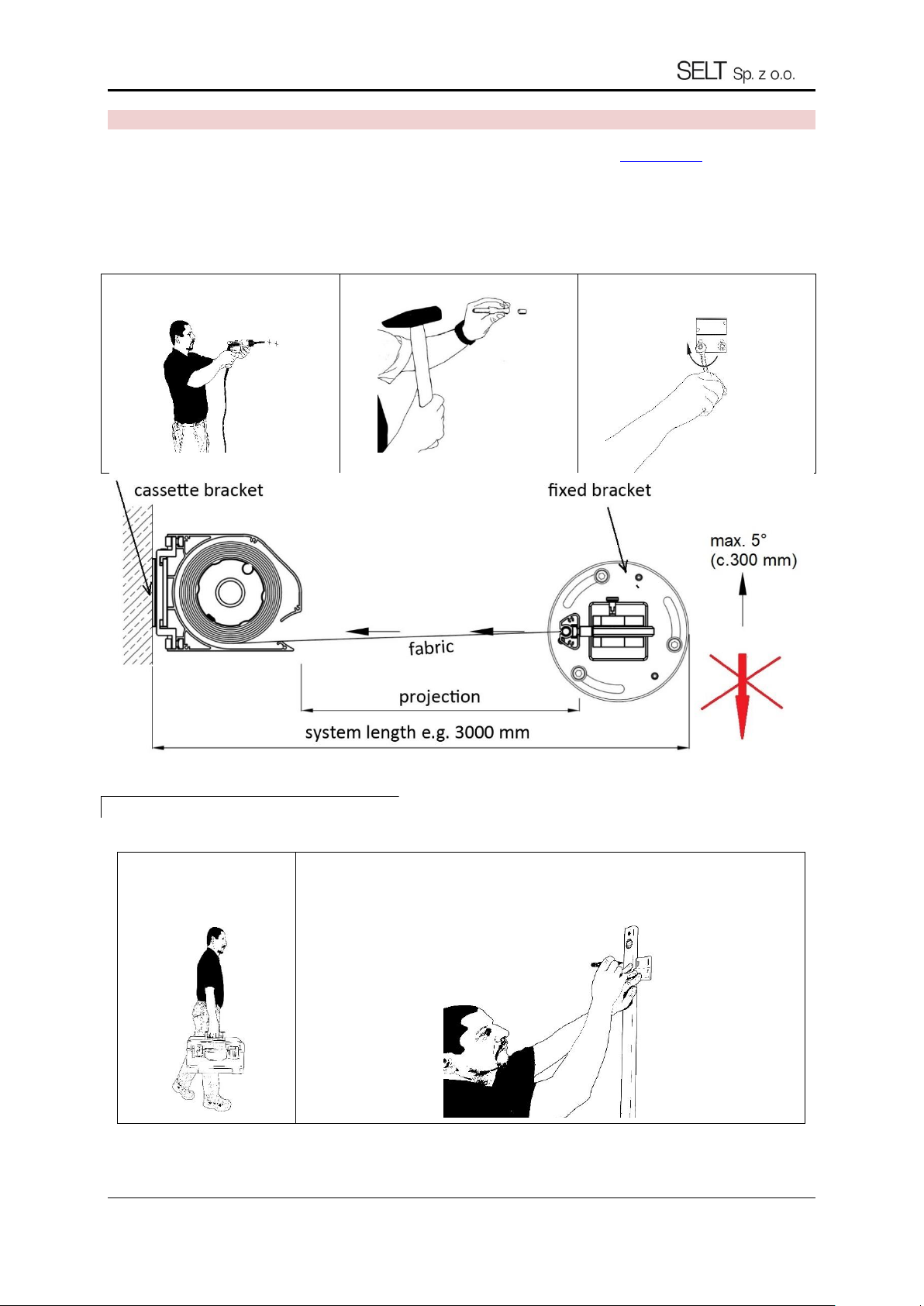 SELT Sp. z o.o.

cassette bracket

fixed bracket

max. 5°
(c.300 mm)

fabric

projection

system length e.g. 3000 mm