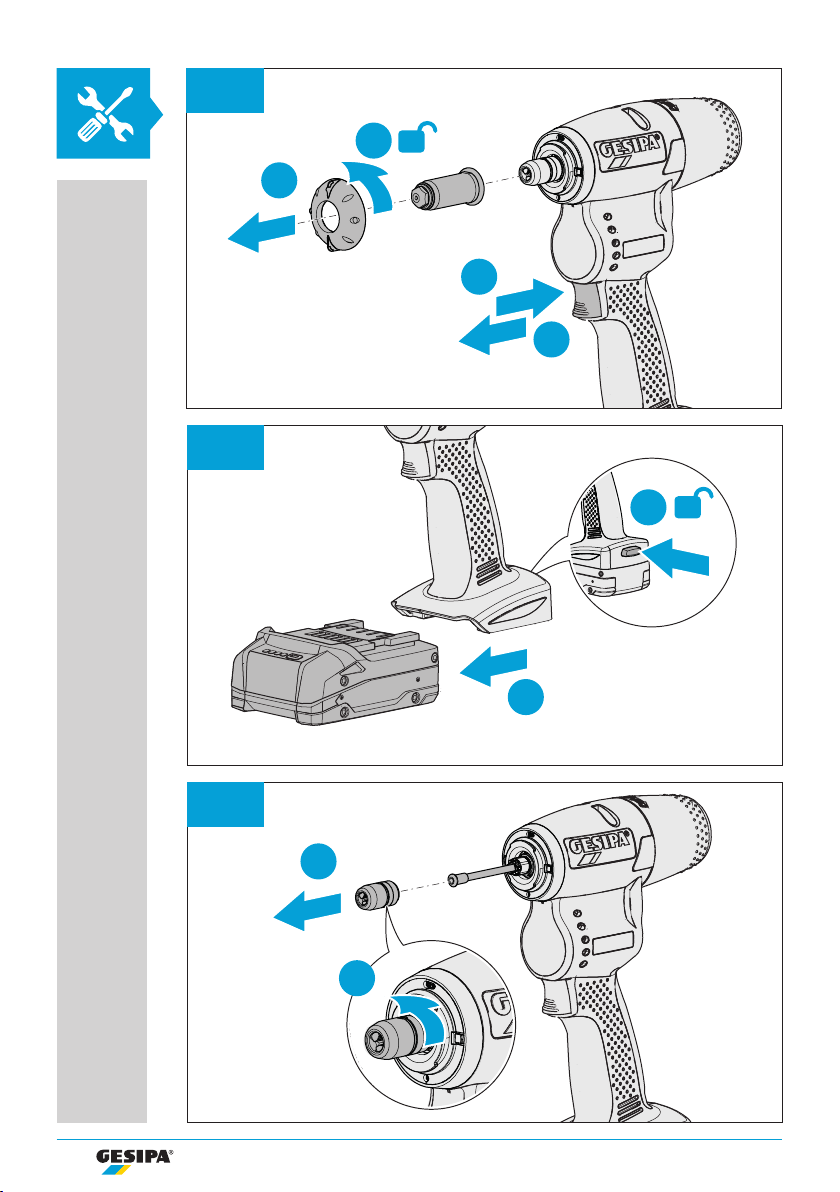 GESIPA®

GESIPA®

GESIPA®