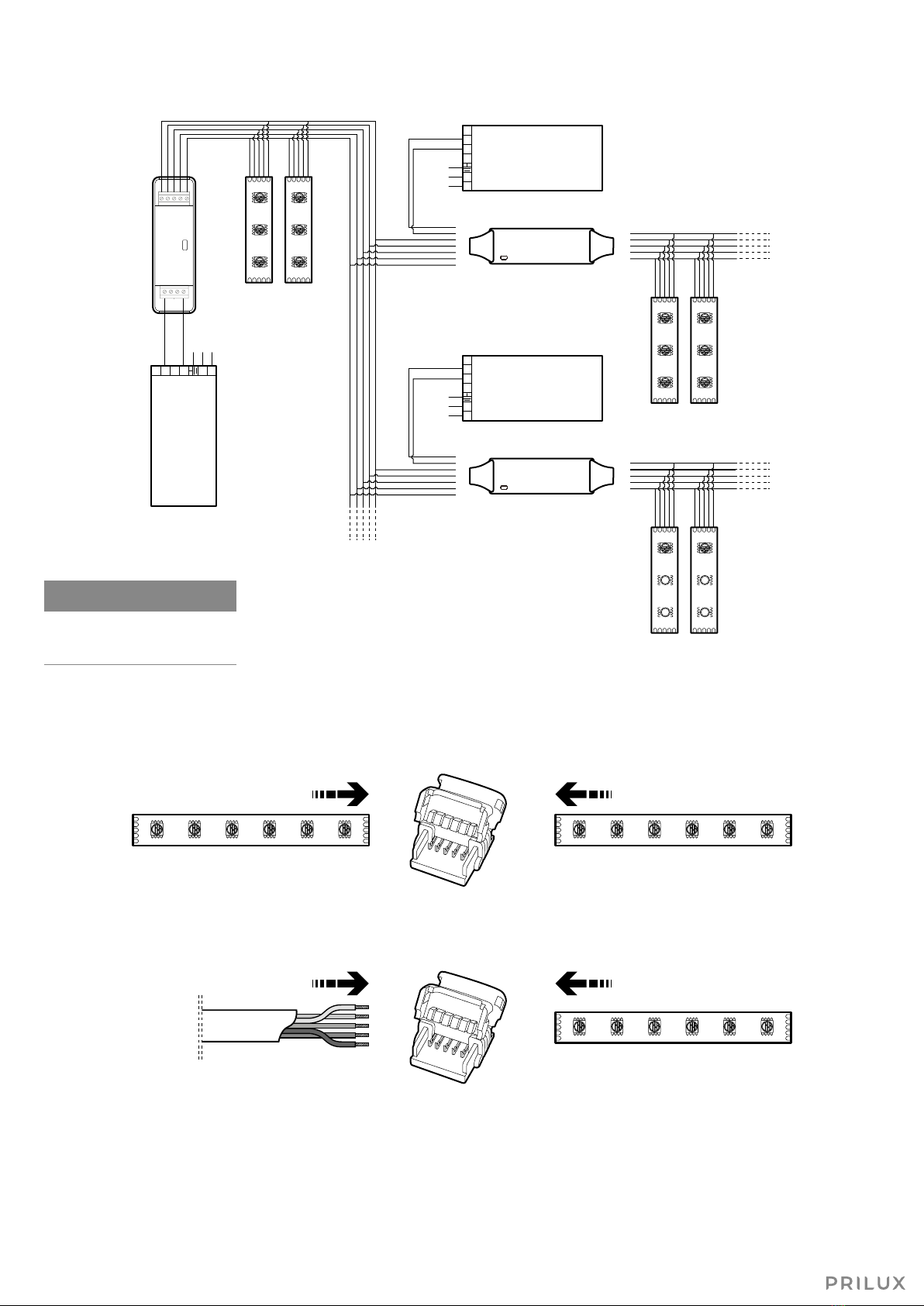 PRILUX