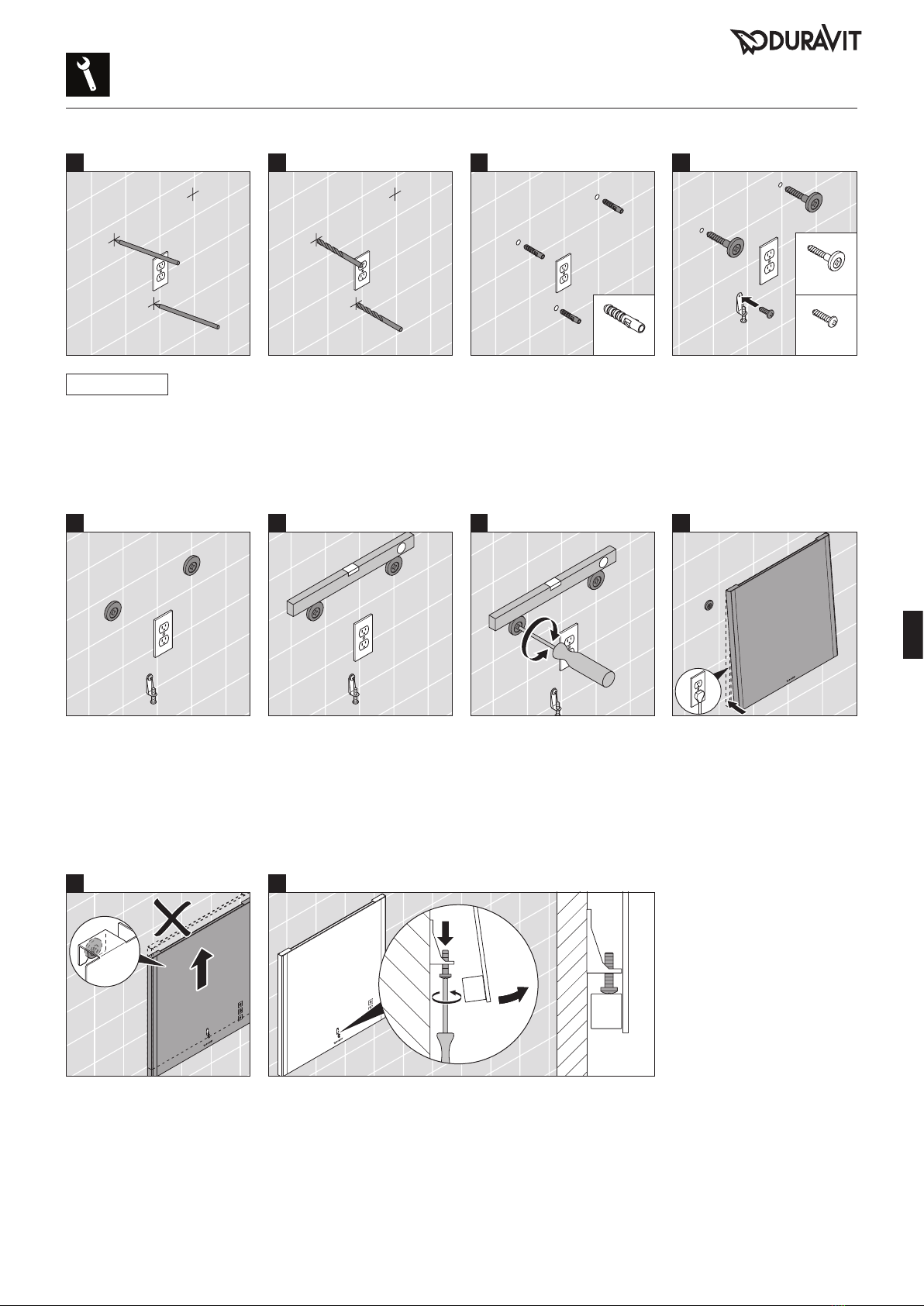 DURAVIT