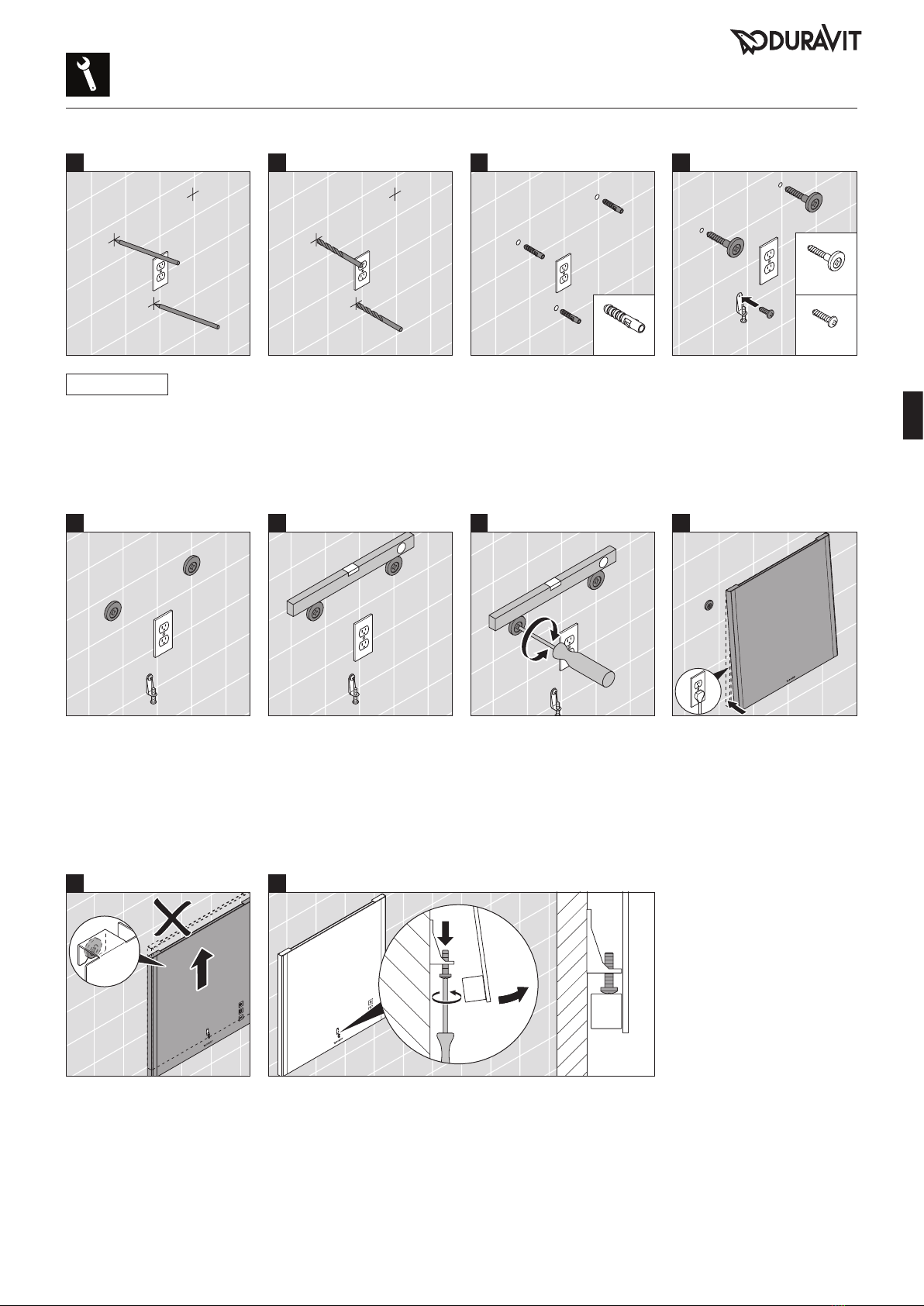 DURAVIT