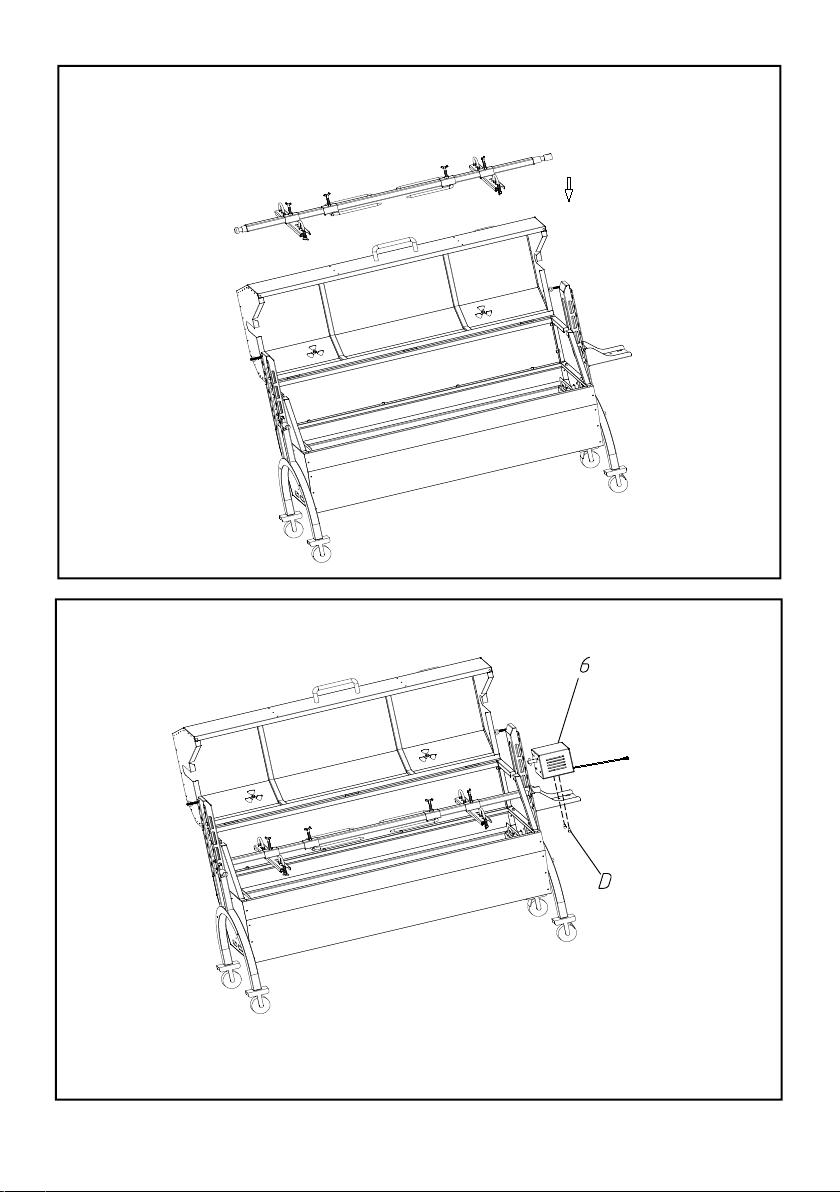 6

D